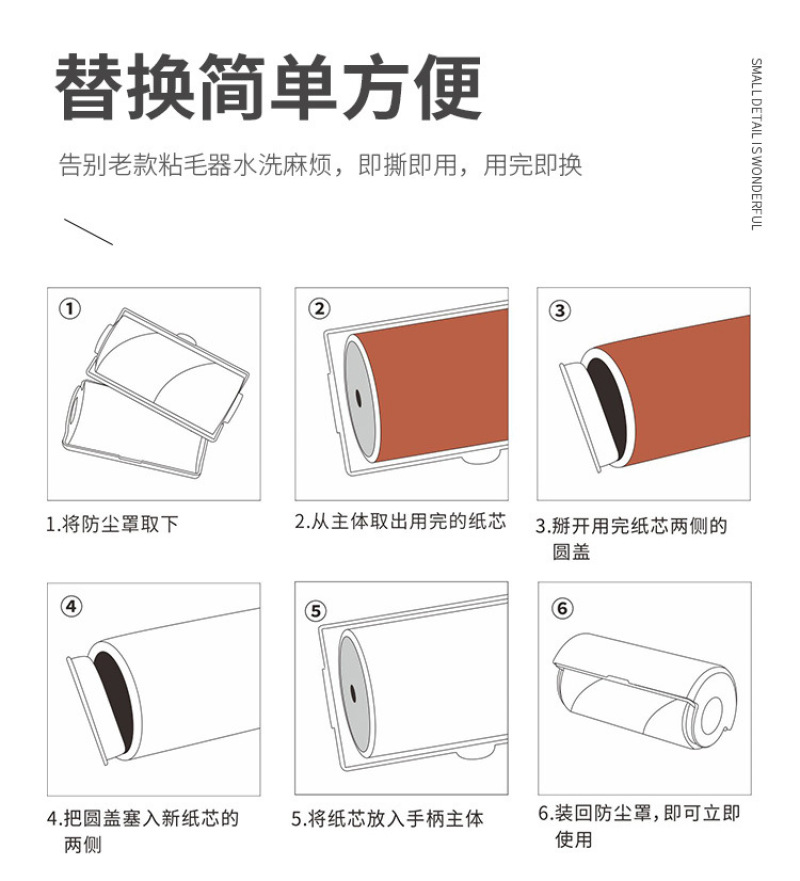 替换简单方便

告别老款粘毛器水洗麻烦，即撕即用，用完即换

SMALL DETAIL IS WONDERFUL

①

1.将防尘罩取下

②

2.从主体取出用完的纸芯

③

3.掰开用完纸芯两侧的圆盖

④

4.把圆盖塞入新纸芯的两侧

⑤

5.将纸芯放入手柄主体

⑥

6.装回防尘罩，即可立即使用