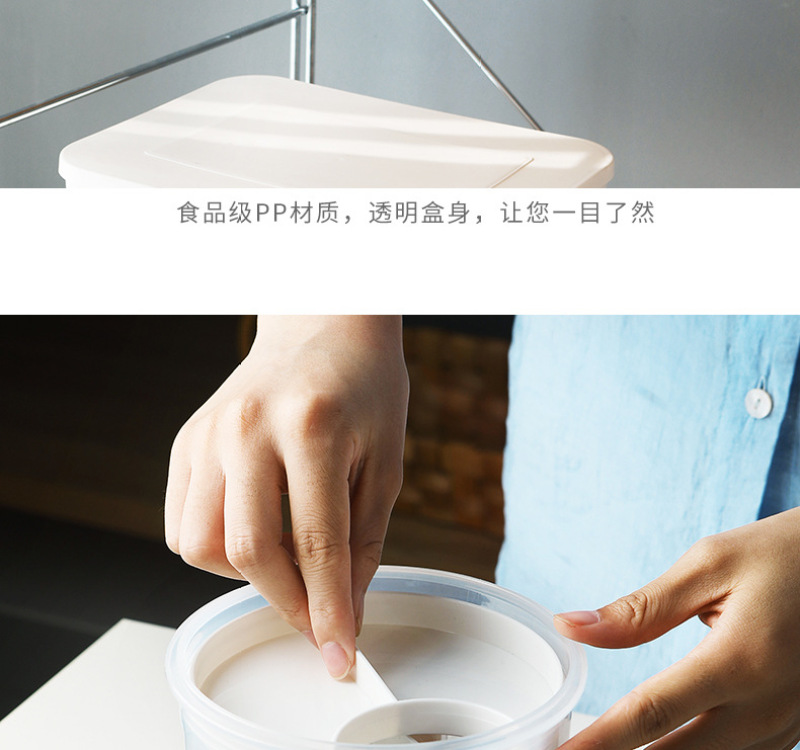 食品级PP材质，透明盒身，让您一目了然