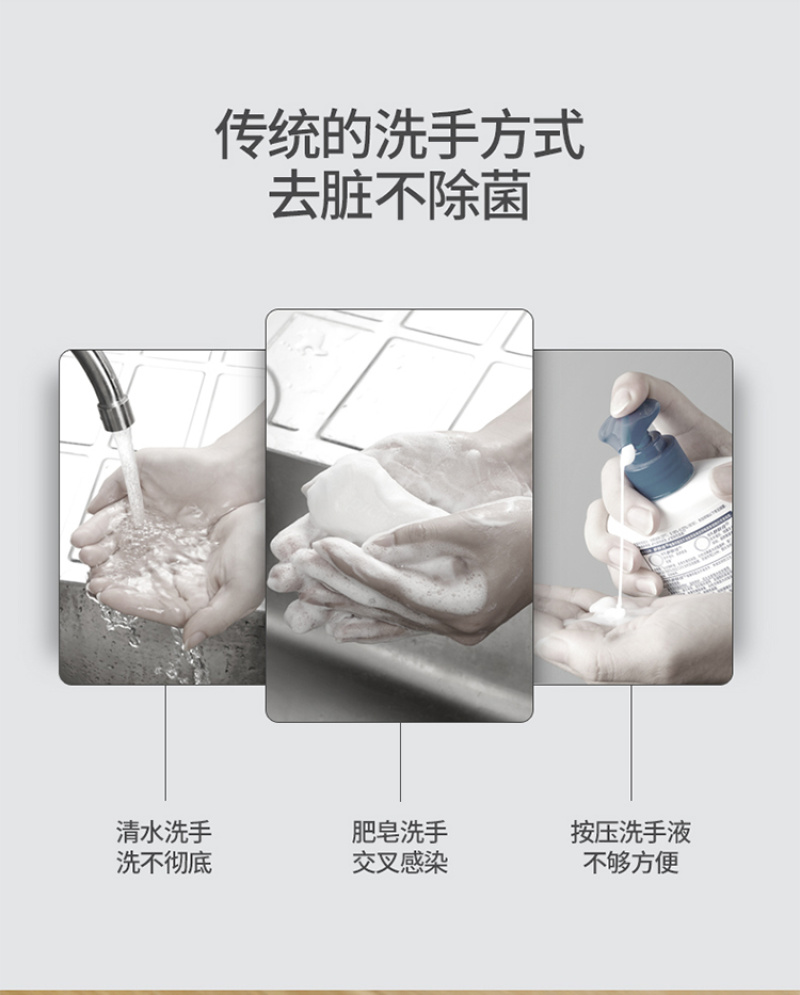 传统的洗手方式
去脏不除菌

清水洗手
洗不彻底

肥皂洗手
交叉感染

按压洗手液
不够方便