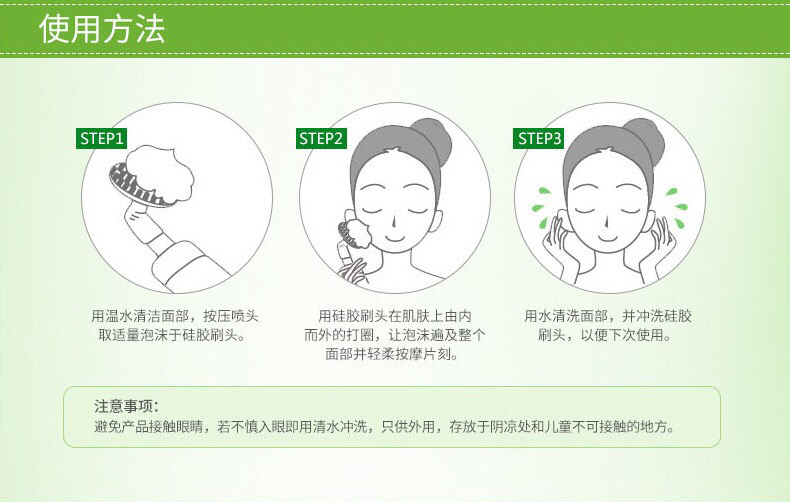 使用方法

STEP1

用温水清洁面部，按压喷头取适量泡沫于硅胶刷头。

STEP2

用硅胶刷头在肌肤上由内而外的打圈，让泡沫遍及整个面部并轻柔按摩片刻。

STEP3

用水清洗面部，并冲洗硅胶刷头，以便下次使用。

注意事项：
避免产品接触眼睛，若不慎入眼即用清水冲洗，只供外用，存放于阴凉处和儿童不可接触的地方。