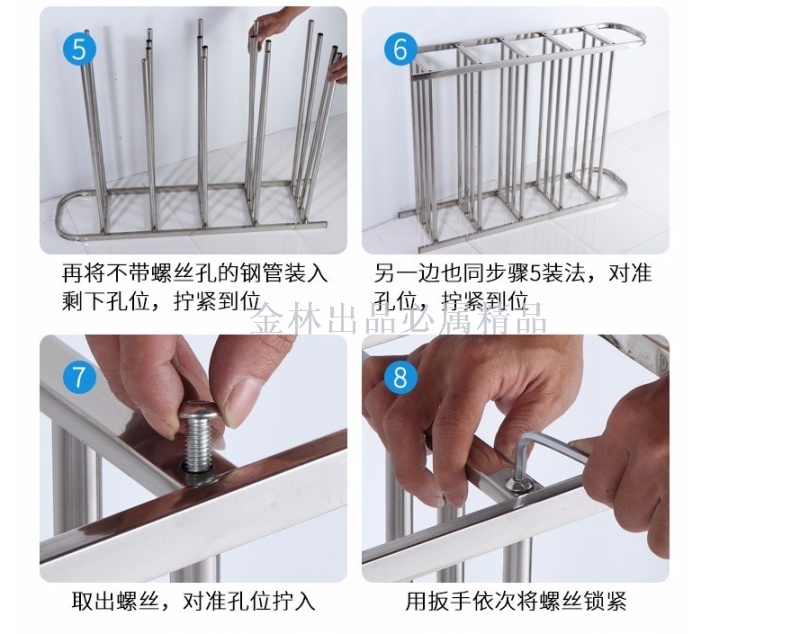 5

再将不带螺丝孔的钢管装入剩下孔位，拧紧到位

6

另一边也同步骤5装法，对准孔位，拧紧到位

金林出品必属精品

7

取出螺丝，对准孔位拧入

8

用扳手依次将螺丝锁紧