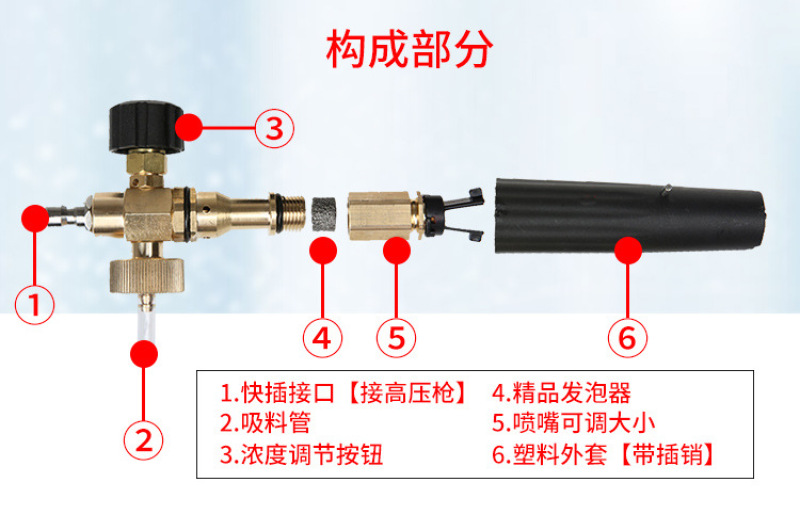 构成部分

③

①

④

⑤

⑥

②

1.快插接口【接高压枪】
2.吸料管
3.浓度调节按钮

4.精品发泡器
5.喷嘴可调大小
6.塑料外套【带插销】