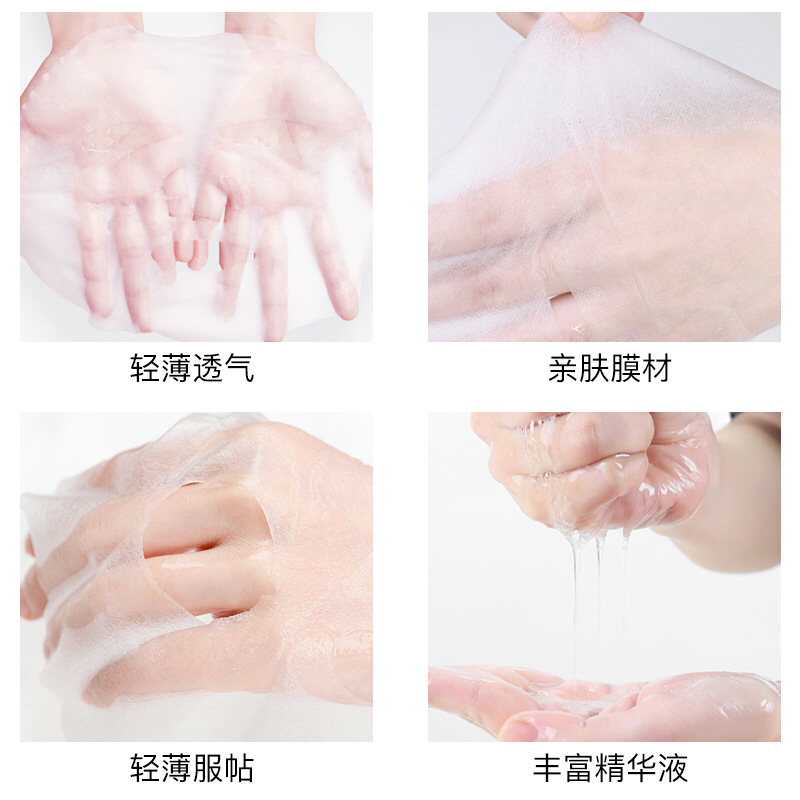 轻薄透气

亲肤膜材

轻薄服帖

丰富精华液