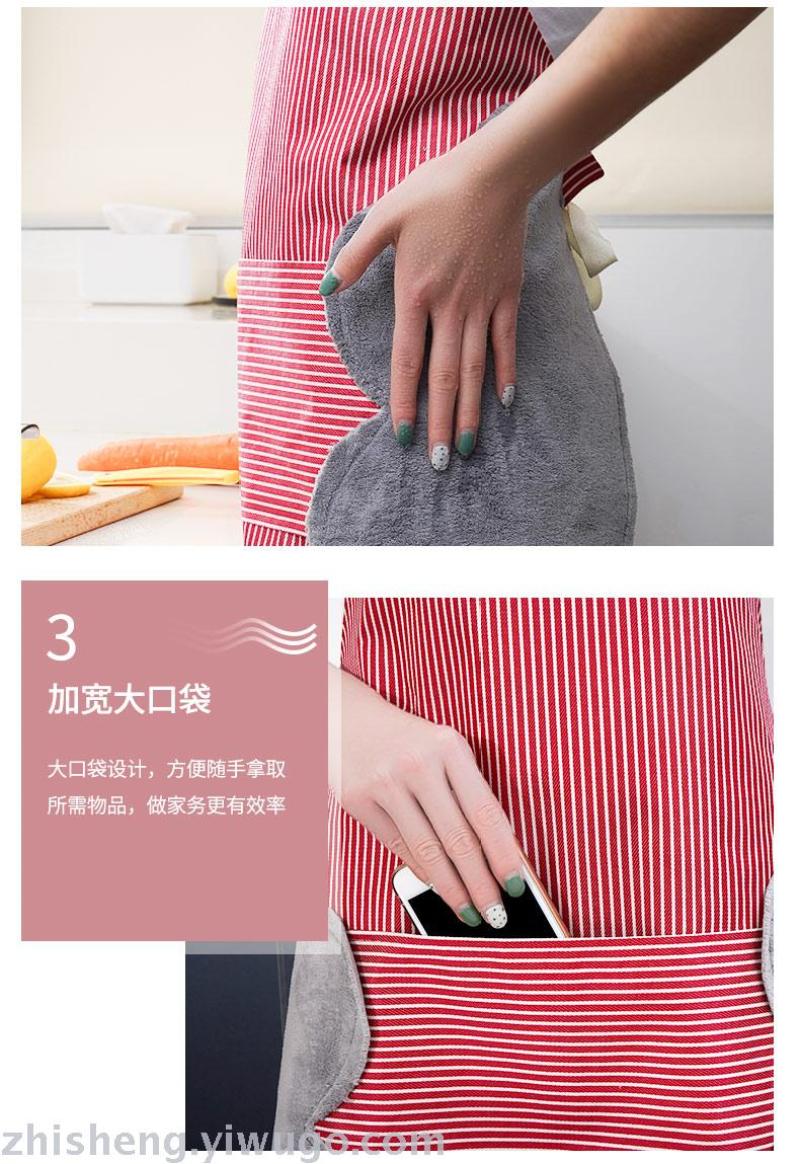 3

加宽大口袋

大口袋设计，方便随手拿取所需物品，做家务更有效率

zhisheng.yiwugo.com