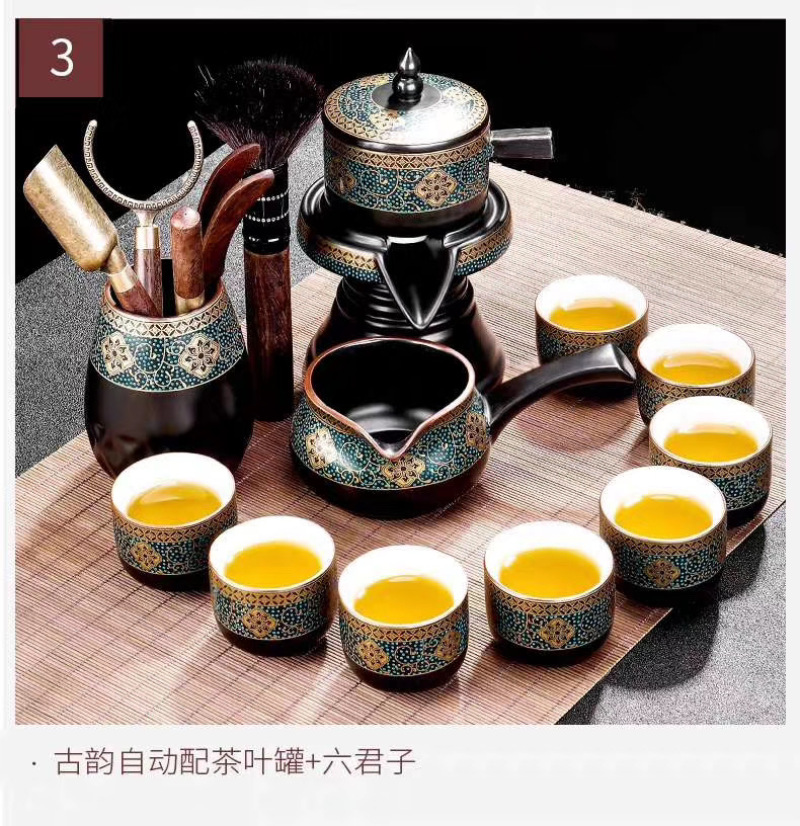 3

· 古韵自动配茶叶罐+六君子