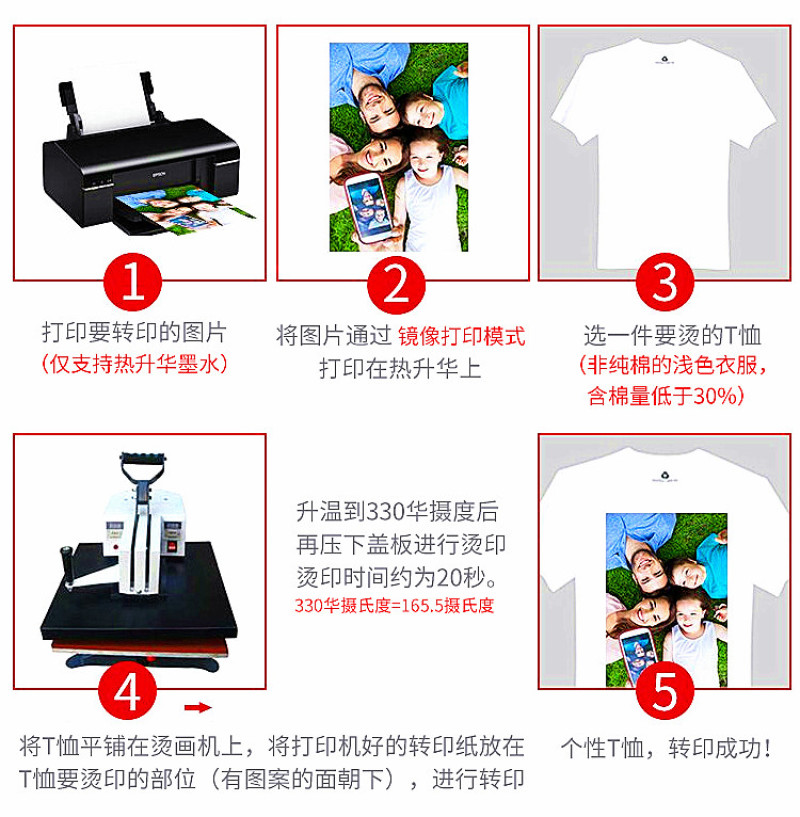 EPSON

1

打印要转印的图片
（仅支持热升华墨水）

2

将图片通过 镜像打印模式
打印在热升华上

3

选一件要烫的T恤
（非纯棉的浅色衣服，含棉量低于30%）

4

升温到330华摄度后
再压下盖板进行烫印
烫印时间约为20秒。
330华摄氏度=165.5摄氏度

将T恤平铺在烫画机上，将打印机好的转印纸放在T恤要烫印的部位（有图案的面朝下），进行转印

5

个性T恤，转印成功！