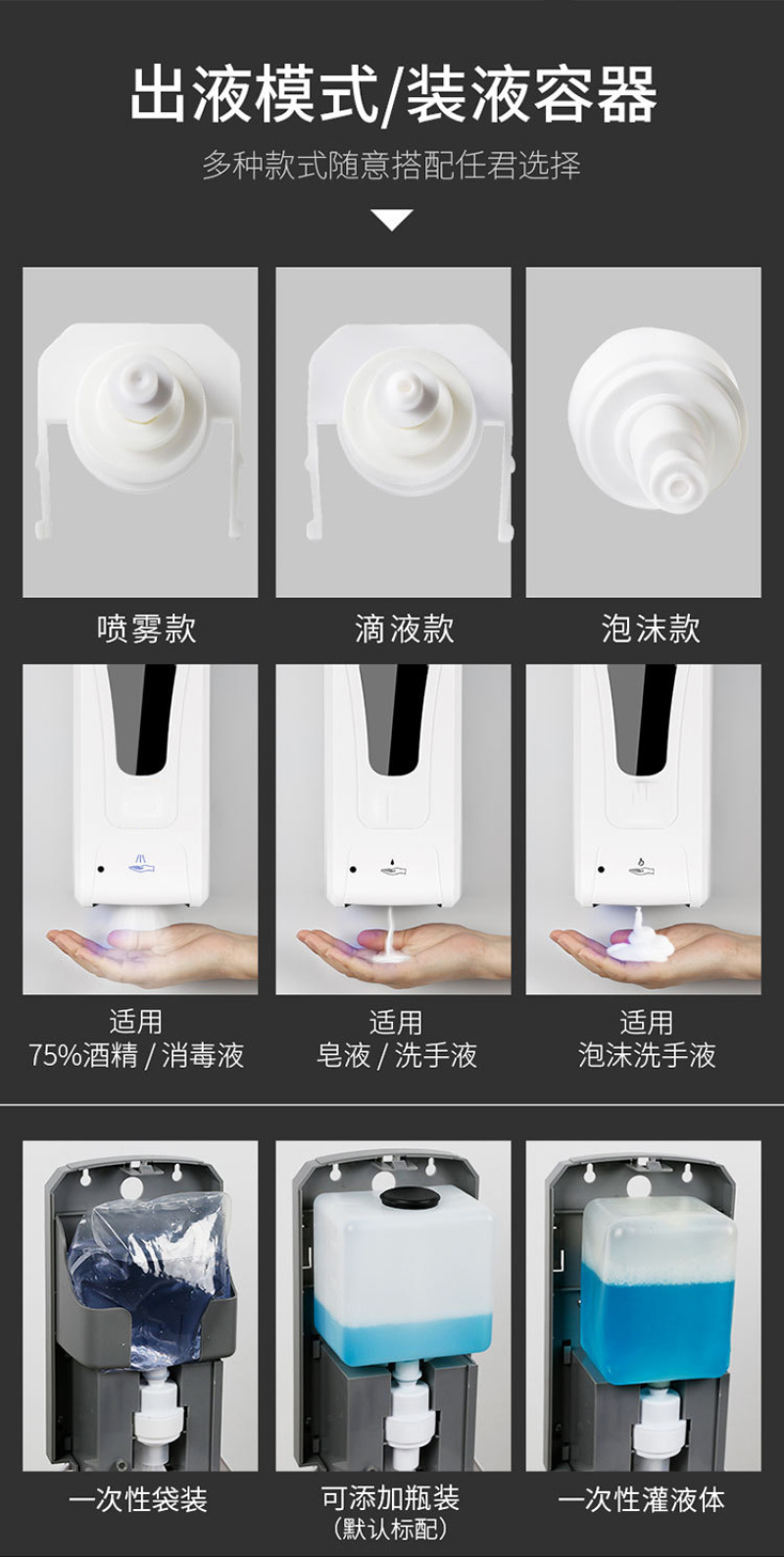 出液模式/装液容器

多种款式随意搭配任君选择

喷雾款

滴液款

泡沫款

适用
75%酒精 / 消毒液

适用
皂液 / 洗手液

适用
泡沫洗手液

一次性袋装

可添加瓶装
(默认标配)

一次性灌液体