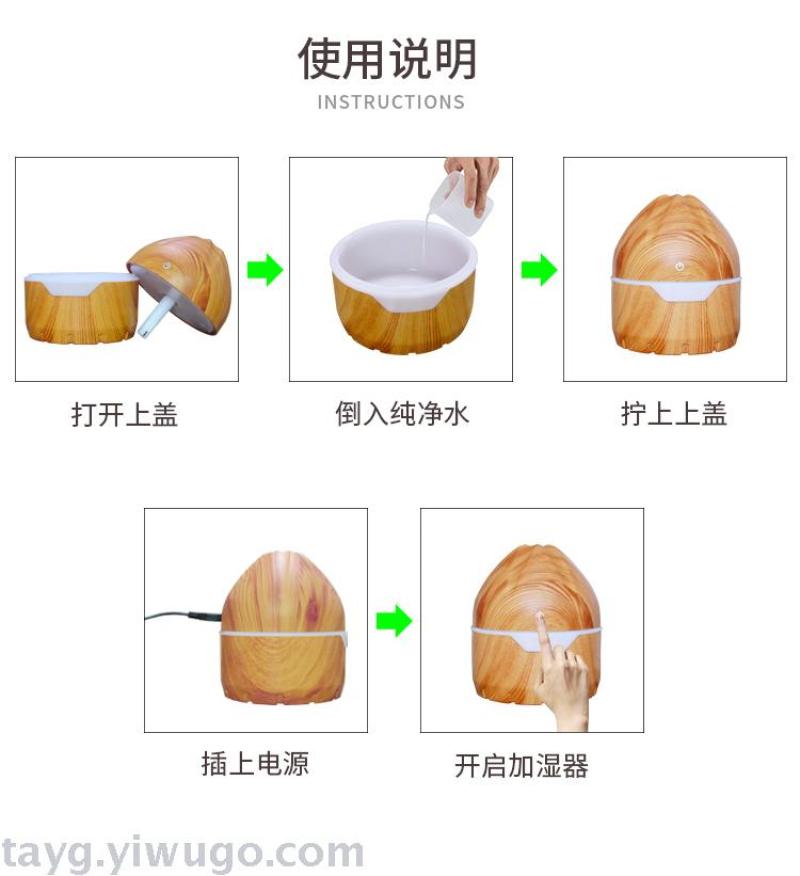 使用说明
INSTRUCTIONS

打开上盖

倒入纯净水

拧上上盖

插上电源

开启加湿器

tayg.yiwugo.com