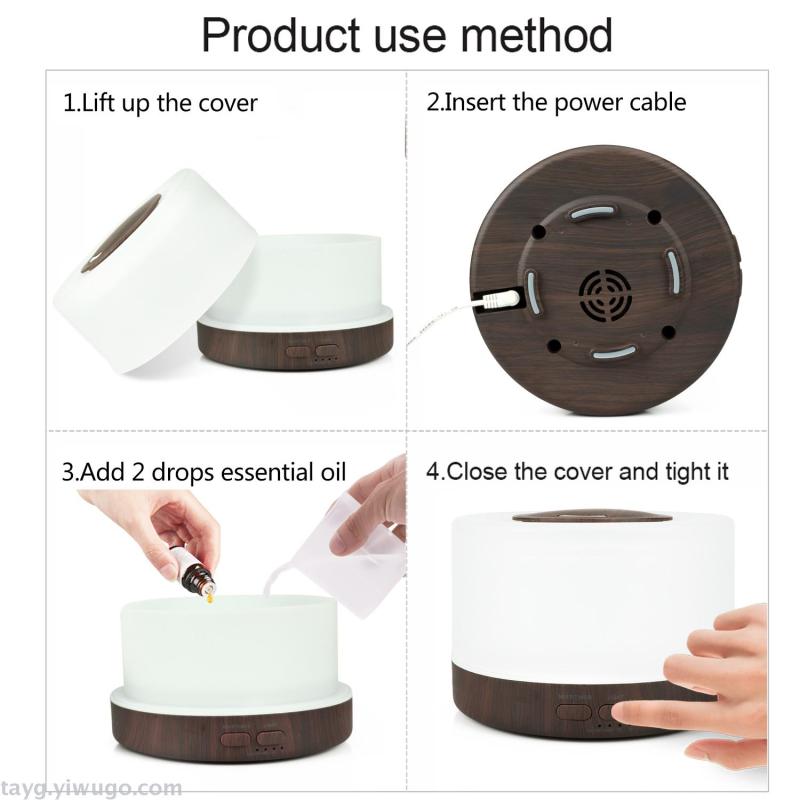 Product use method

1.Lift up the cover

2.Insert the power cable

3.Add 2 drops essential oil

4.Close the cover and tight it

tayg.yiwugo.com