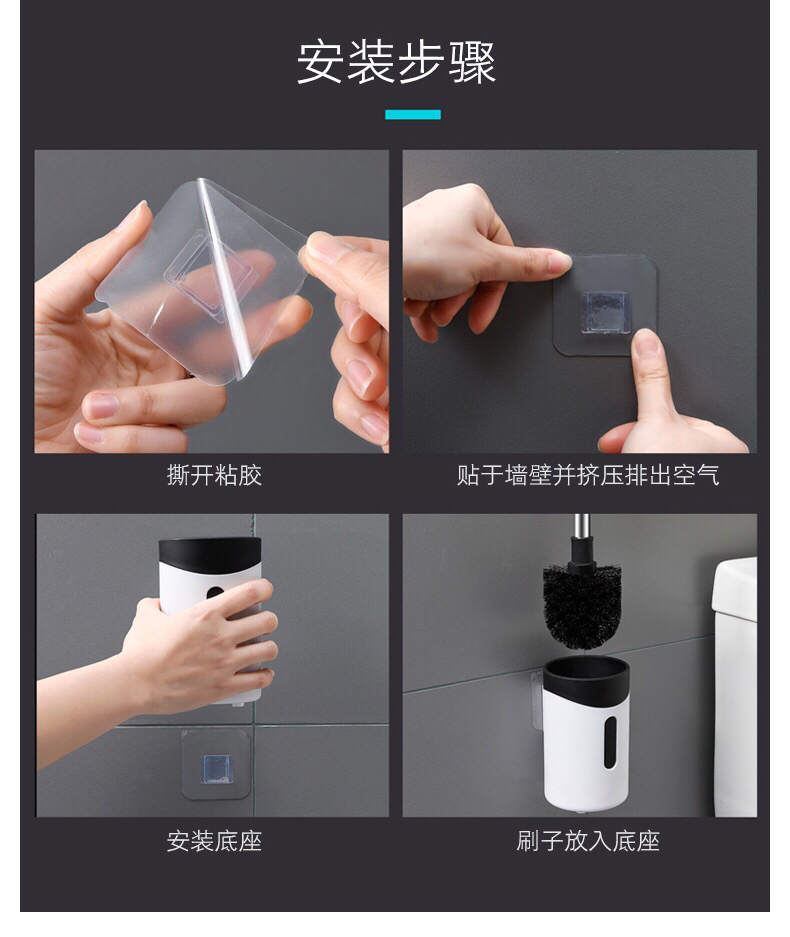 安装步骤

撕开粘胶

贴于墙壁并挤压排出空气

安装底座

刷子放入底座