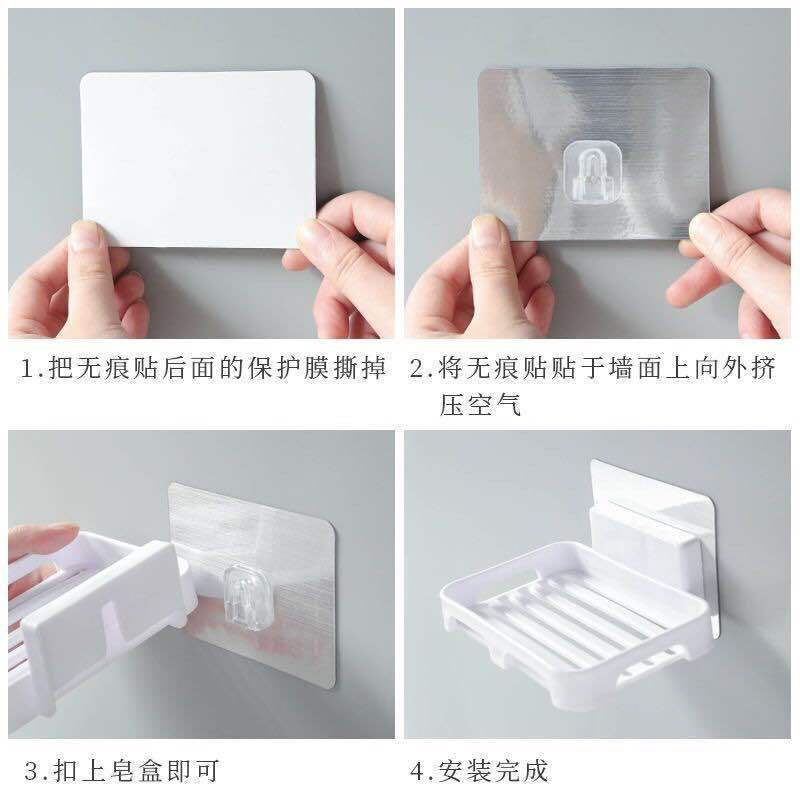 1.把无痕贴后面的保护膜撕掉

2.将无痕贴贴于墙面上向外挤压空气

3.扣上皂盒即可

4.安装完成