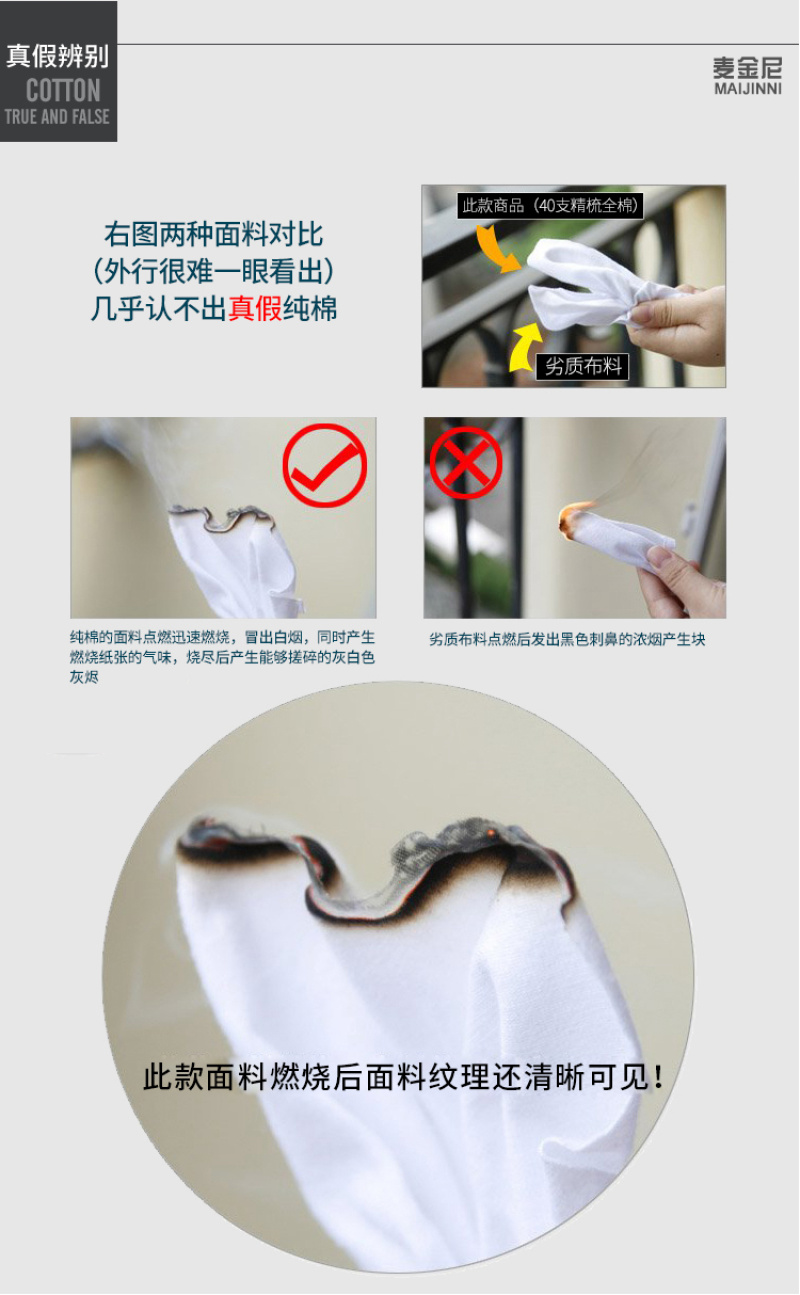 真假辨别
COTTON
TRUE AND FALSE

麦金尼
MAIJINNI

右图两种面料对比
(外行很难一眼看出)
几乎认不出真假纯棉

此款商品（40支精梳全棉）

劣质布料

纯棉的面料点燃迅速燃烧，冒出白烟，同时产生燃烧纸张的气味，烧尽后产生能够搓碎的灰白色灰烬

劣质布料点燃后发出黑色刺鼻的浓烟产生块

此款面料燃烧后面料纹理还清晰可见！