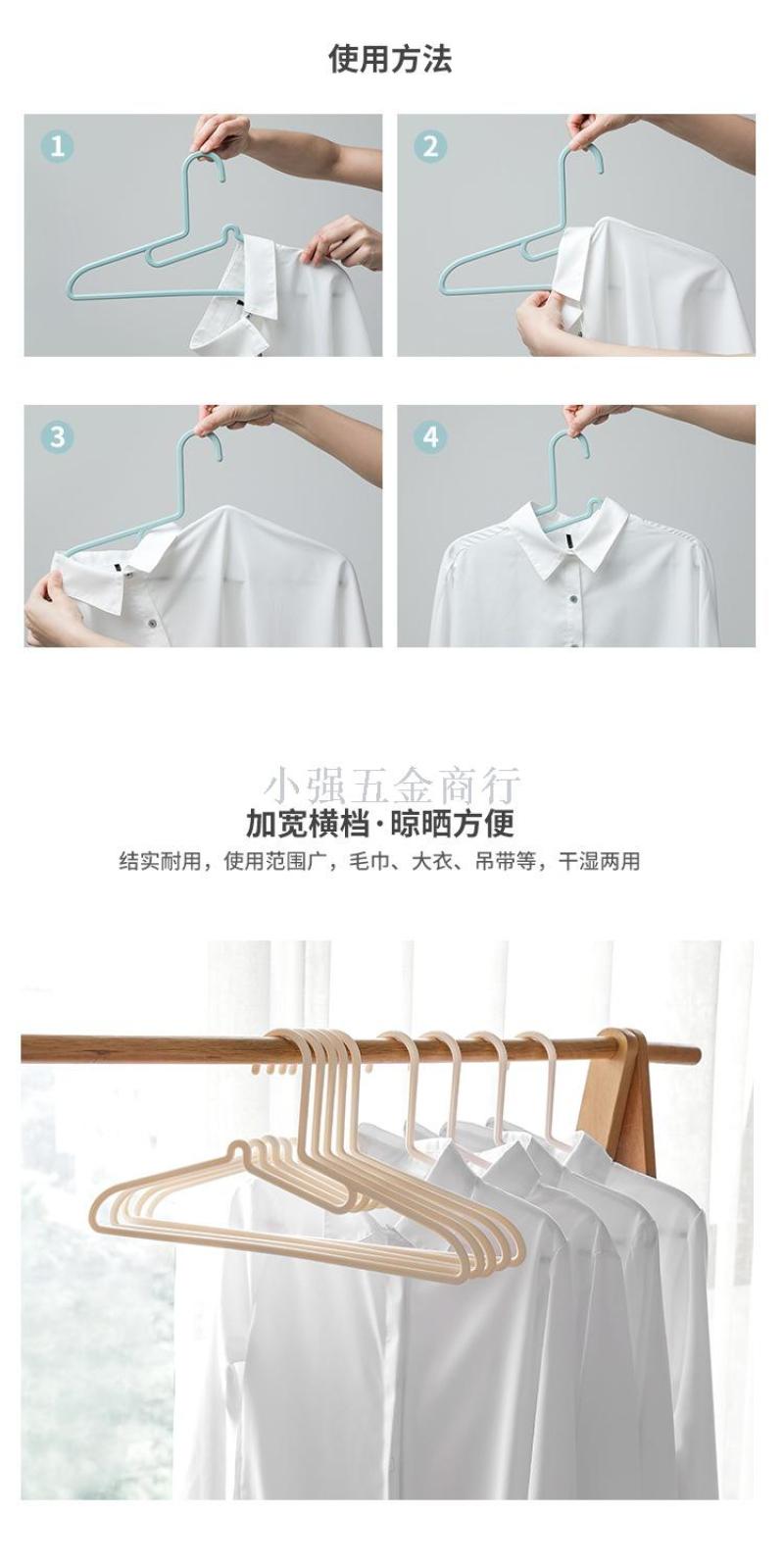 使用方法

1

2

3

4

小强五金商行

加宽横档·晾晒方便

结实耐用，使用范围广，毛巾、大衣、吊带等，干湿两用