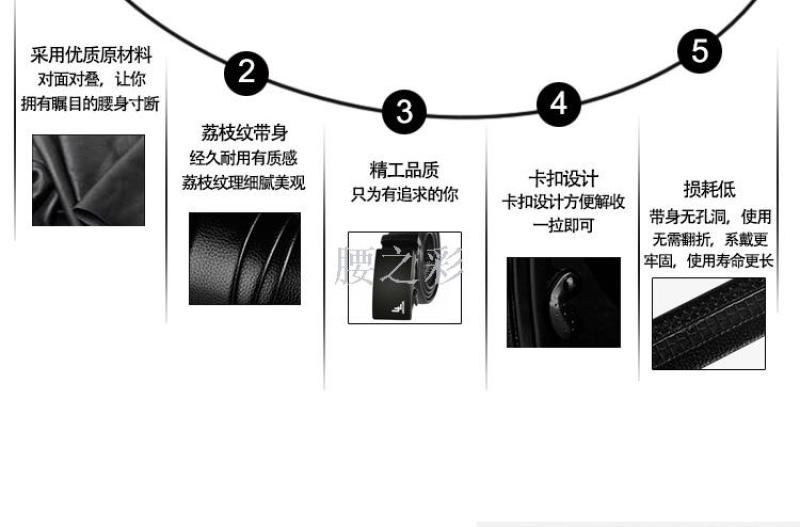 采用优质原材料
对面对叠，让你
拥有瞩目的腰身寸断

2
荔枝纹带身
经久耐用有质感
荔枝纹理细腻美观

3
精工品质
只为有追求的你

腰之彩

4
卡扣设计
卡扣设计方便解收
一拉即可

5
损耗低
带身无孔洞，使用
无需翻折，系戴更
牢固，使用寿命更长