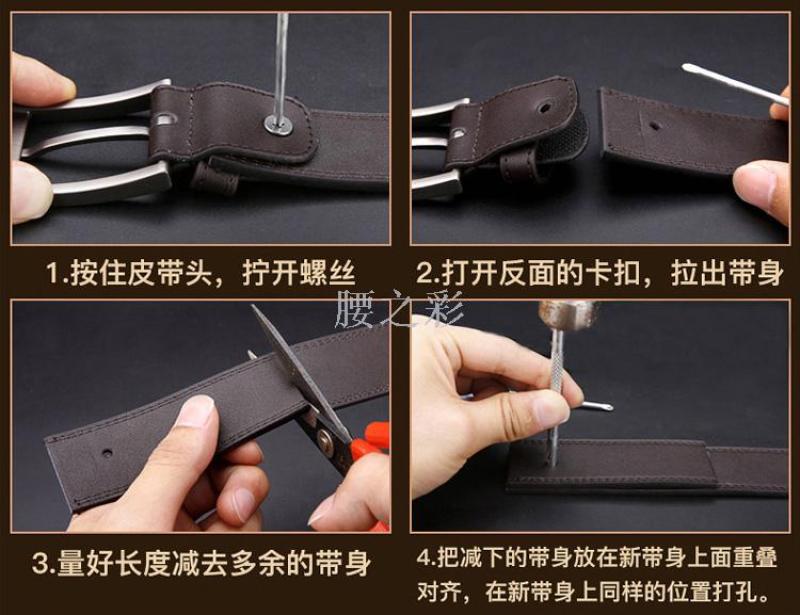 1.按住皮带头，拧开螺丝

2.打开反面的卡扣，拉出带身

腰之彩

3.量好长度减去多余的带身

4.把减下的带身放在新带身上面重叠对齐，在新带身上同样的位置打孔。