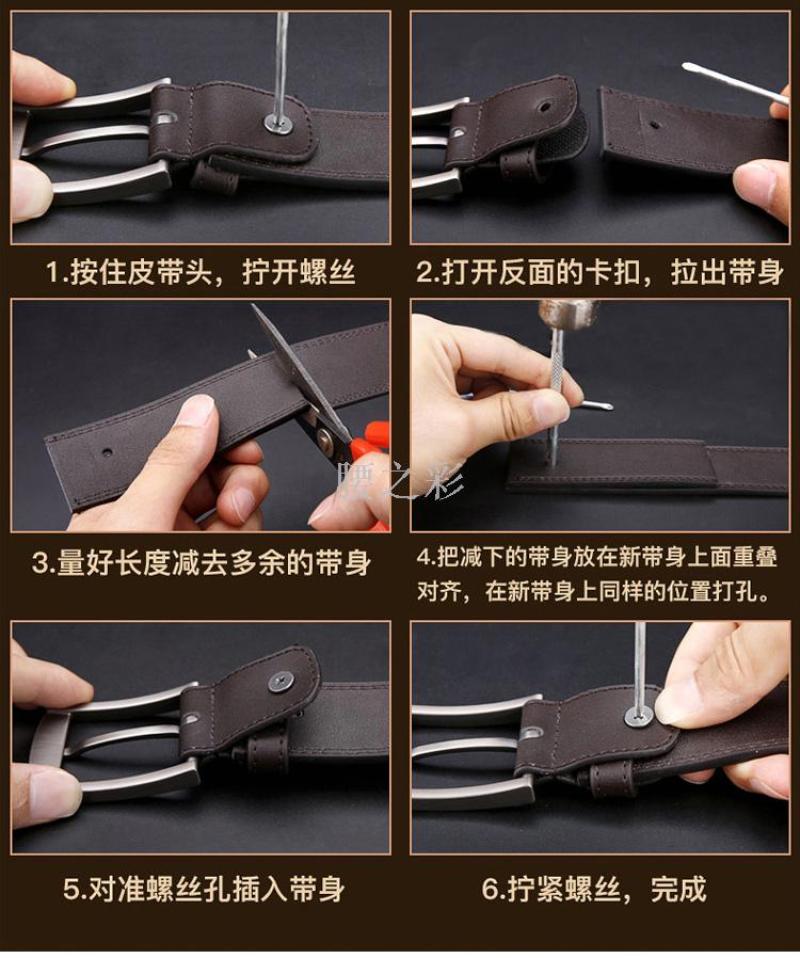 1.按住皮带头，拧开螺丝

2.打开反面的卡扣，拉出带身

腰之彩

3.量好长度减去多余的带身

4.把减下的带身放在新带身上面重叠对齐，在新带身上同样的位置打孔。

5.对准螺丝孔插入带身

6.拧紧螺丝，完成