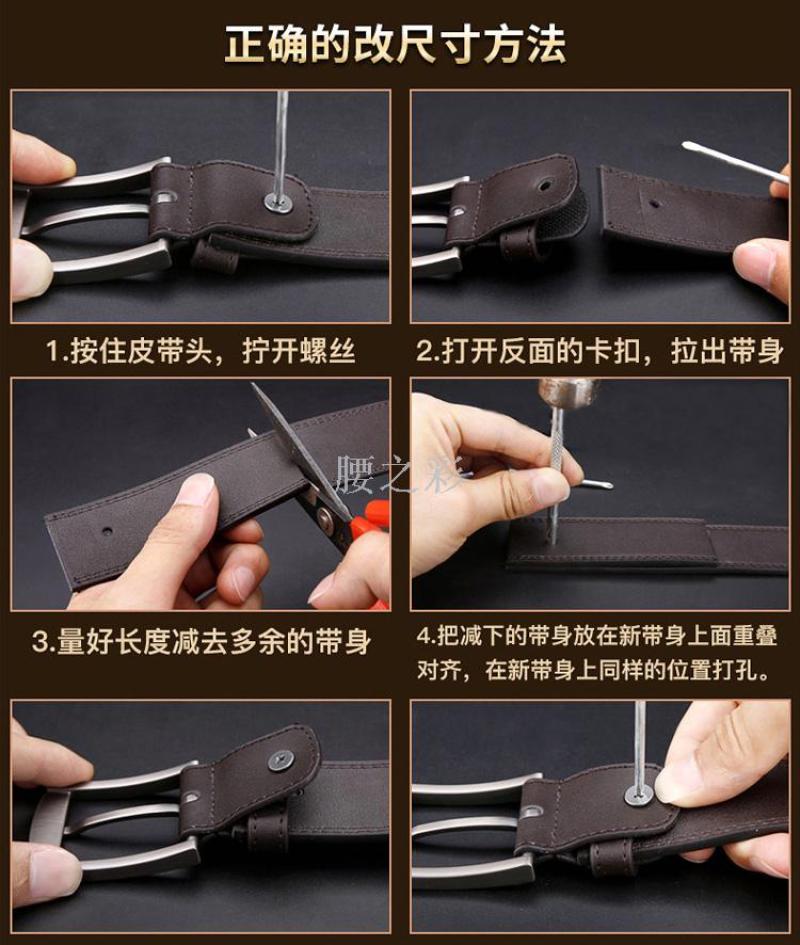 正确的改尺寸方法

1.按住皮带头，拧开螺丝

2.打开反面的卡扣，拉出带身

腰之彩

3.量好长度减去多余的带身

4.把减下的带身放在新带身上面重叠对齐，在新带身上同样的位置打孔。