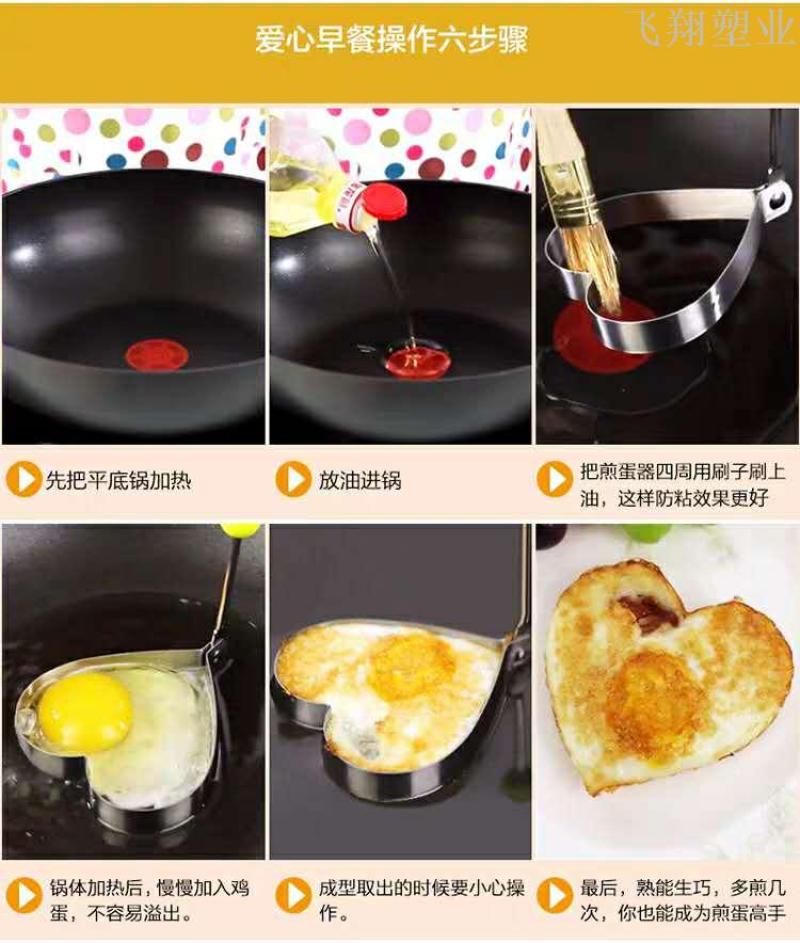 爱心早餐操作六步骤

飞翔塑业

先把平底锅加热

放油进锅

把煎蛋器四周用刷子刷上油，这样防粘效果更好

锅体加热后，慢慢加入鸡蛋，不容易溢出。

成型取出的时候要小心操作。

最后，熟能生巧，多煎几次，你也能成为煎蛋高手