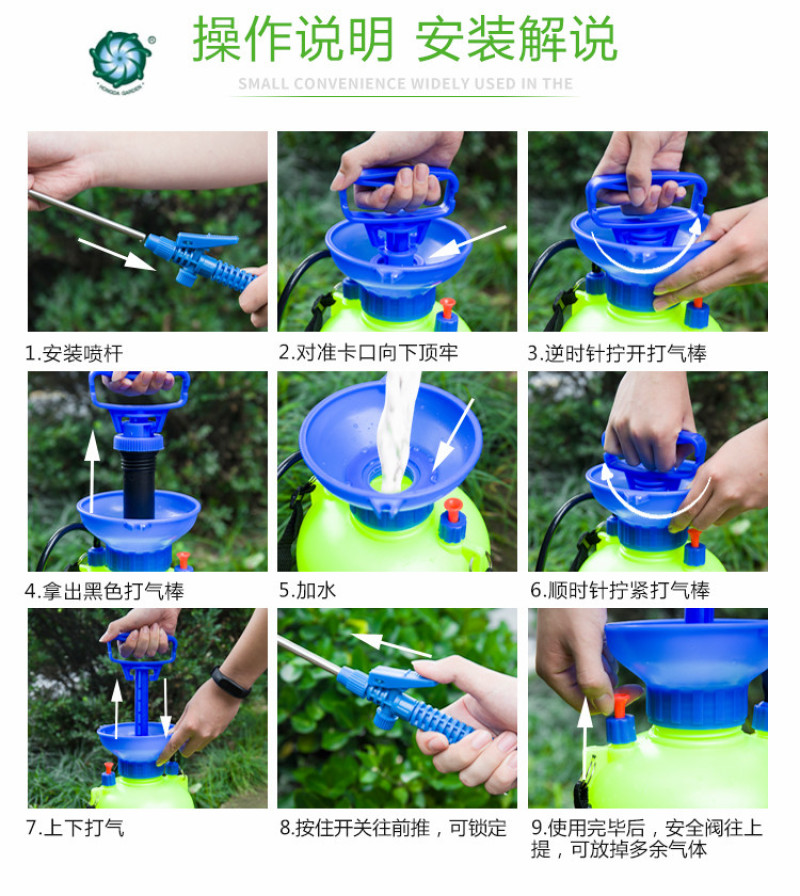 HONGDA GARDEN

操作说明 安装解说

SMALL CONVENIENCE WIDELY USED IN THE

1.安装喷杆

2.对准卡口向下顶牢

3.逆时针拧开打气棒

4.拿出黑色打气棒

5.加水

6.顺时针拧紧打气棒

7.上下打气

8.按住开关往前推，可锁定

9.使用完毕后，安全阀往上提，可放掉多余气体