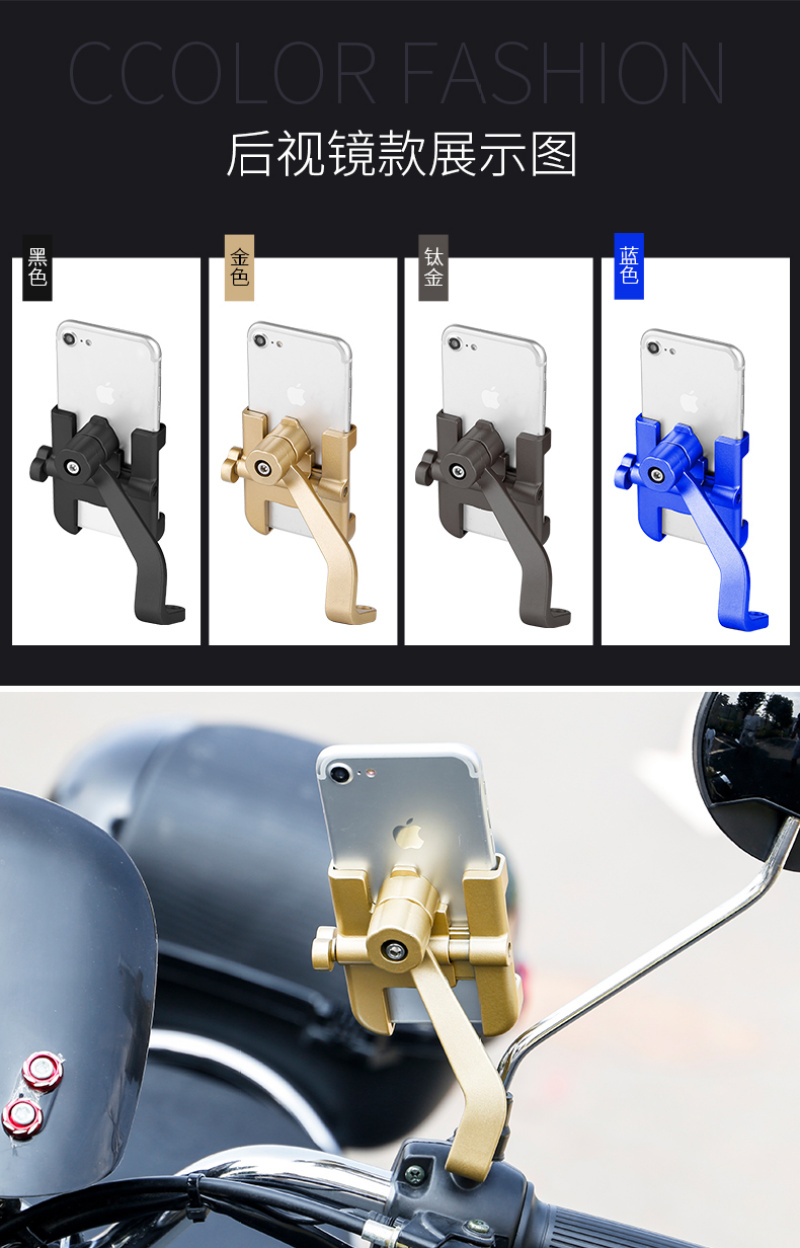 CCOLOR FASHION

后视镜款展示图

黑色

金色

钛金

蓝色