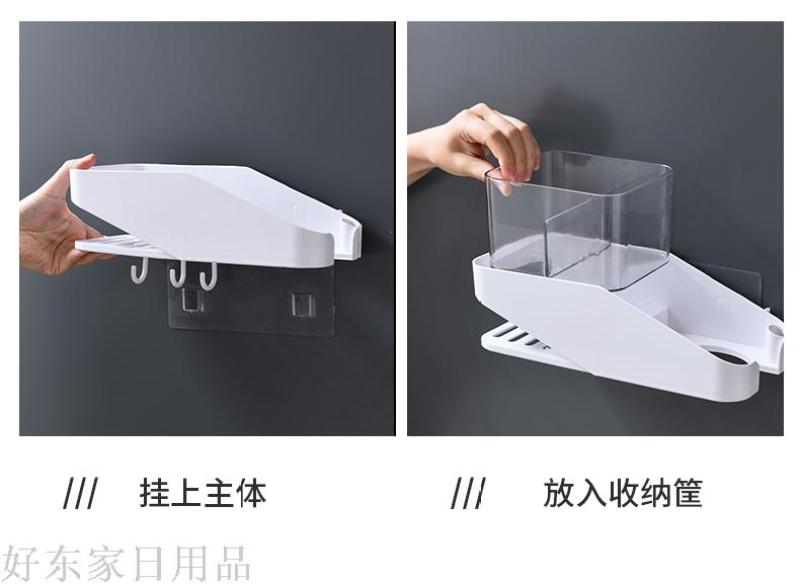 /// 挂上主体

/// 放入收纳筐

好东家日用品