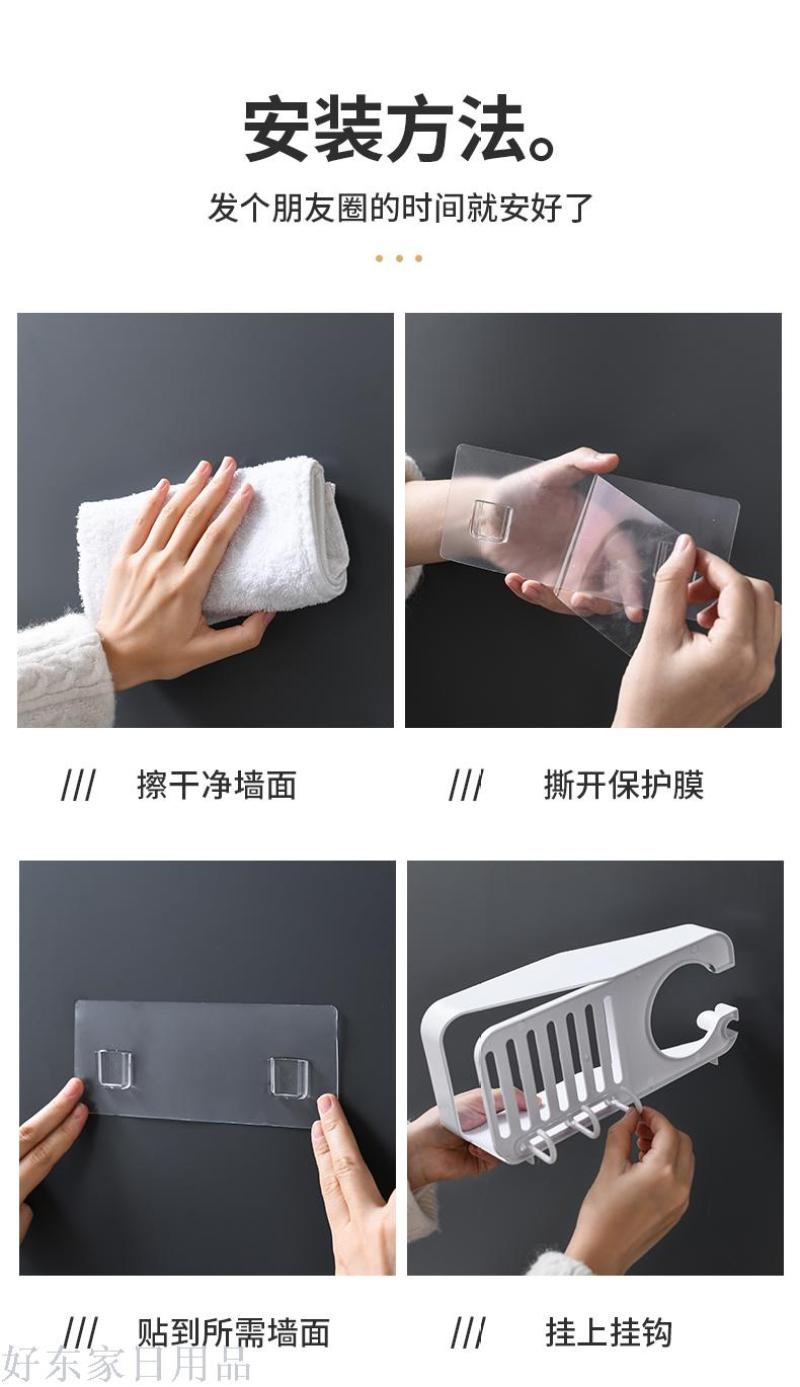 安装方法。

发个朋友圈的时间就安好了

/// 擦干净墙面

/// 撕开保护膜

/// 贴到所需墙面

/// 挂上挂钩

好东家日用品