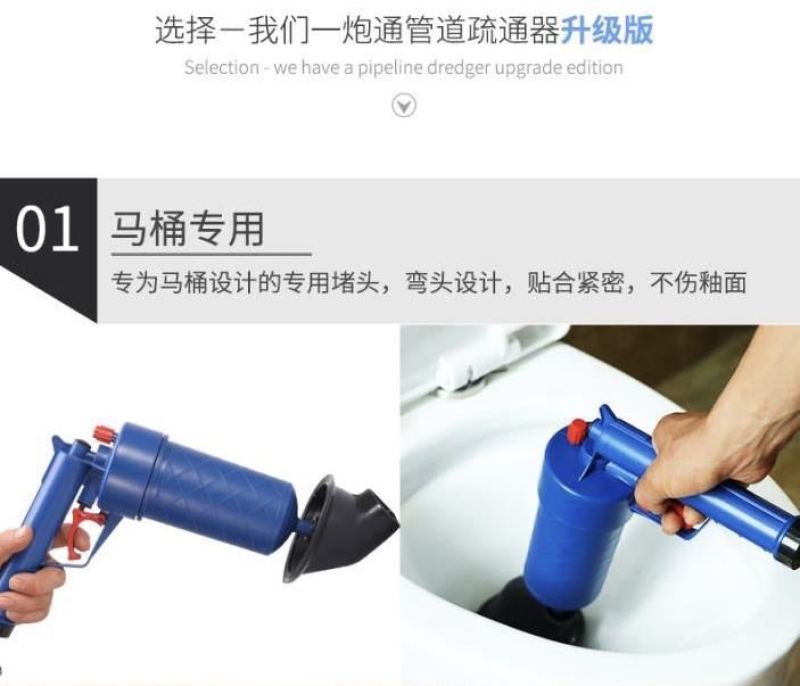 选择一我们一炮通管道疏通器升级版

Selection - we have a pipeline dredger upgrade edition

01 马桶专用

专为马桶设计的专用堵头，弯头设计，贴合紧密，不伤釉面