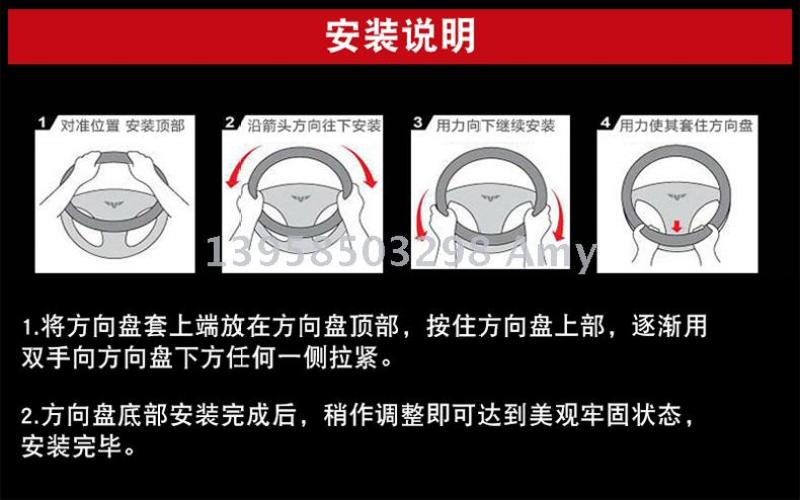 安装说明

1 对准位置 安装顶部

2 沿箭头方向往下安装

3 用力向下继续安装

4 用力使其套住方向盘

13958503298 Amy

1.将方向盘套上端放在方向盘顶部，按住方向盘上部，逐渐用双手向方向盘下方任何一侧拉紧。

2.方向盘底部安装完成后，稍作调整即可达到美观牢固状态，安装完毕。