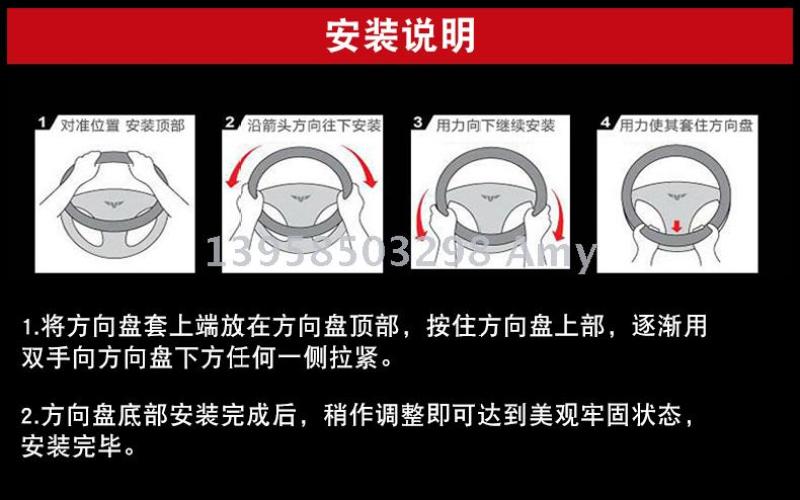 安装说明

1 对准位置 安装顶部

2 沿箭头方向往下安装

3 用力向下继续安装

4 用力使其套住方向盘

13958503298 Amy

1.将方向盘套上端放在方向盘顶部，按住方向盘上部，逐渐用双手向方向盘下方任何一侧拉紧。

2.方向盘底部安装完成后，稍作调整即可达到美观牢固状态，安装完毕。