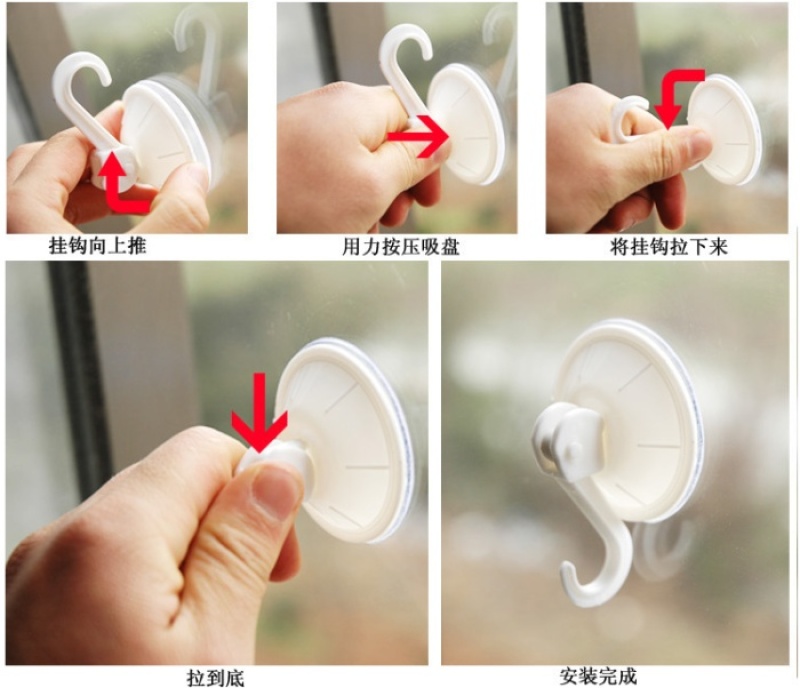 挂钩向上推

用力按压吸盘

将挂钩拉下来

拉到底

安装完成