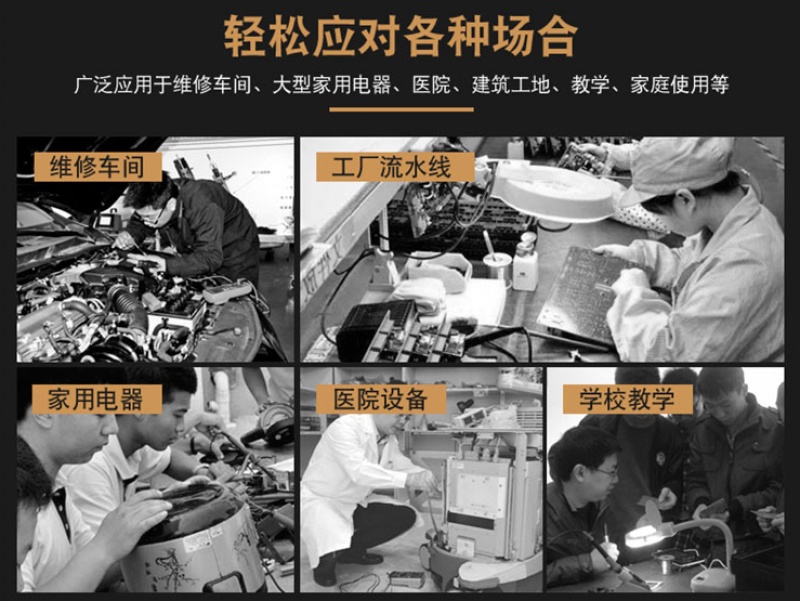 轻松应对各种场合

广泛应用于维修车间、大型家用电器、医院、建筑工地、教学、家庭使用等

维修车间

工厂流水线

家用电器

医院设备

学校教学