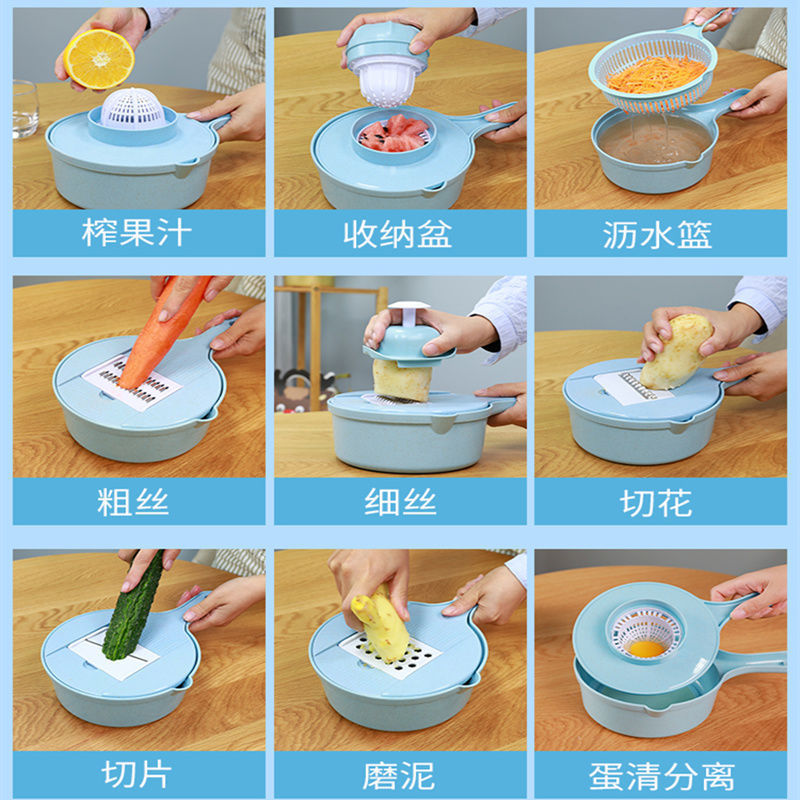 榨果汁

收纳盆

沥水篮

粗丝

细丝

切花

切片

磨泥

蛋清分离