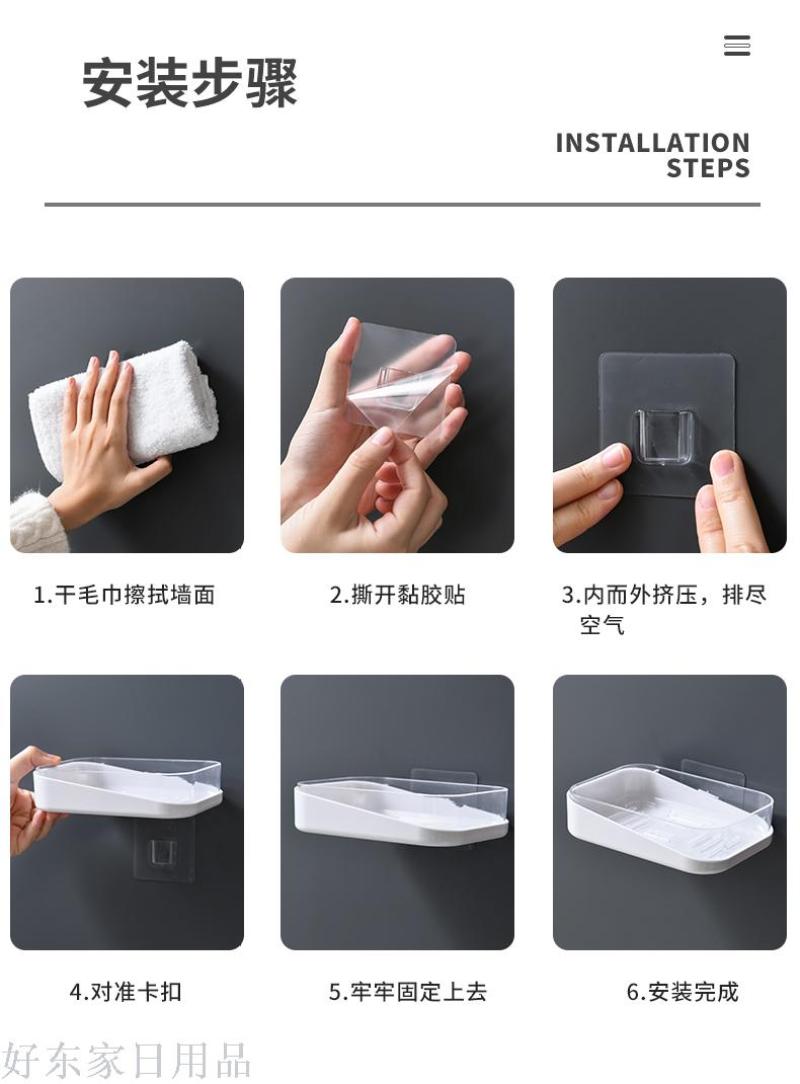 安装步骤

INSTALLATION STEPS

1.干毛巾擦拭墙面

2.撕开黏胶贴

3.内而外挤压，排尽空气

4.对准卡扣

5.牢牢固定上去

6.安装完成

好东家日用品