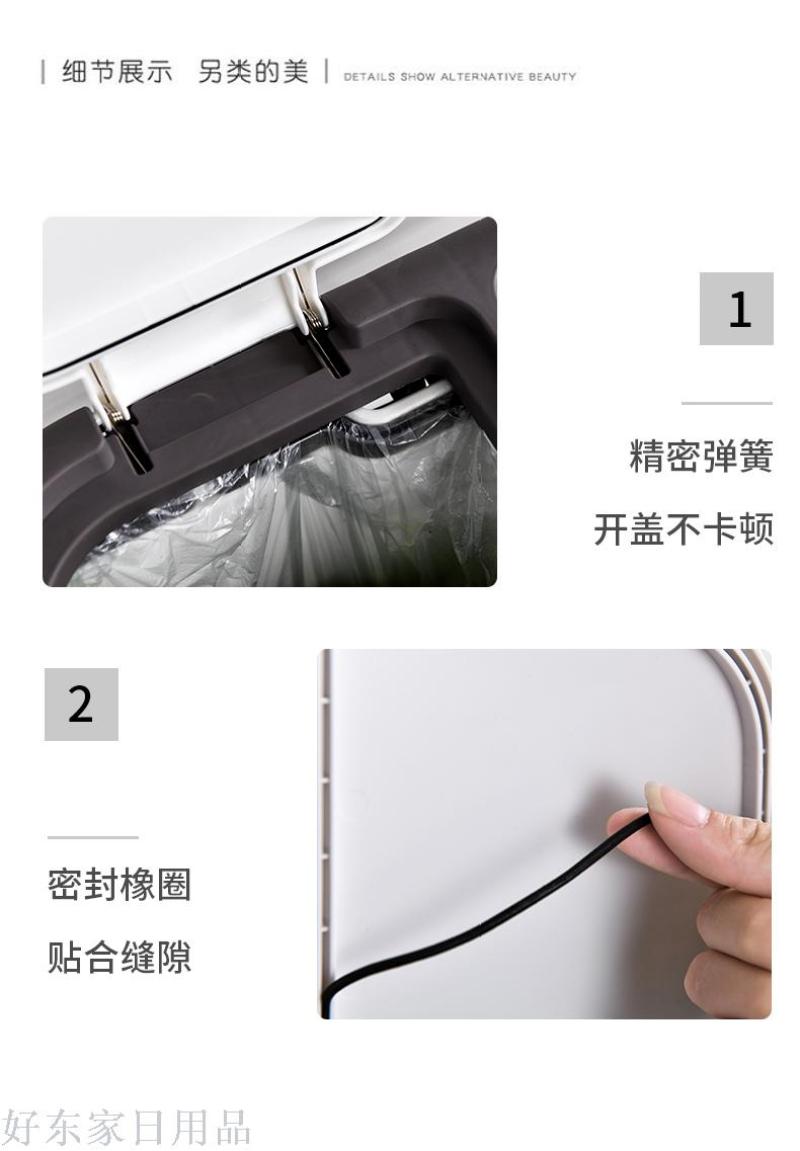 | 细节展示 另类的美 | DETAILS SHOW ALTERNATIVE BEAUTY

1

精密弹簧

开盖不卡顿

2

密封橡圈

贴合缝隙

好东家日用品