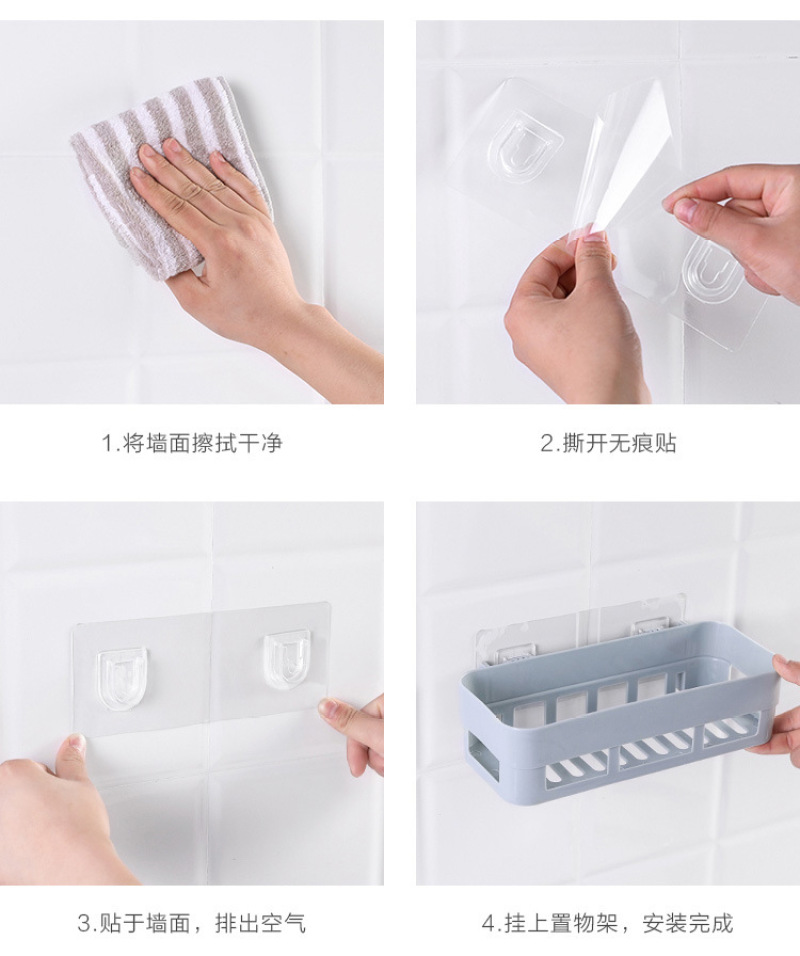 1.将墙面擦拭干净

2.撕开无痕贴

3.贴于墙面，排出空气

4.挂上置物架，安装完成