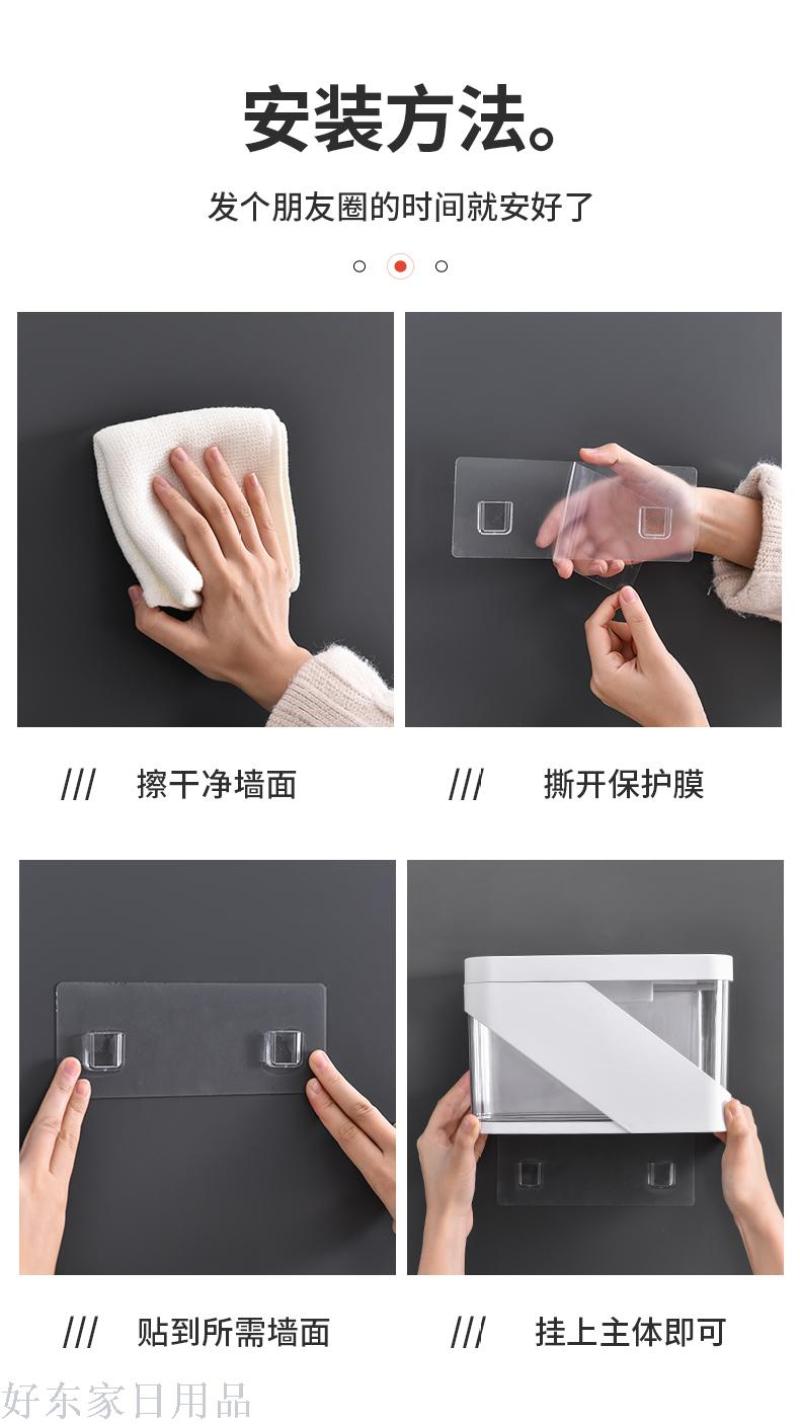 安装方法。

发个朋友圈的时间就安好了

/// 擦干净墙面

/// 撕开保护膜

/// 贴到所需墙面

/// 挂上主体即可

好东家日用品