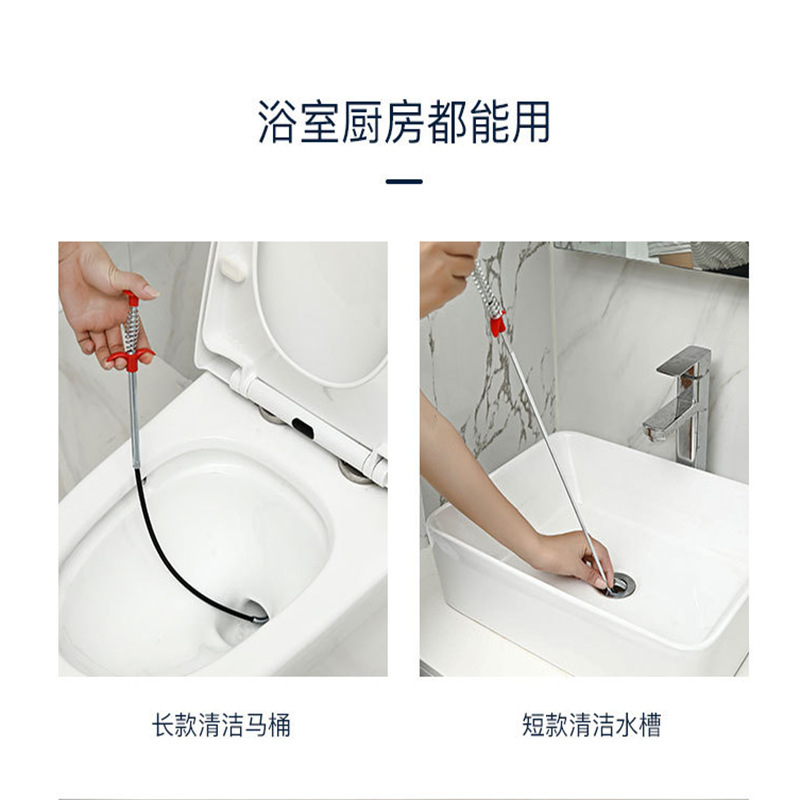 浴室厨房都能用

长款清洁马桶

短款清洁水槽