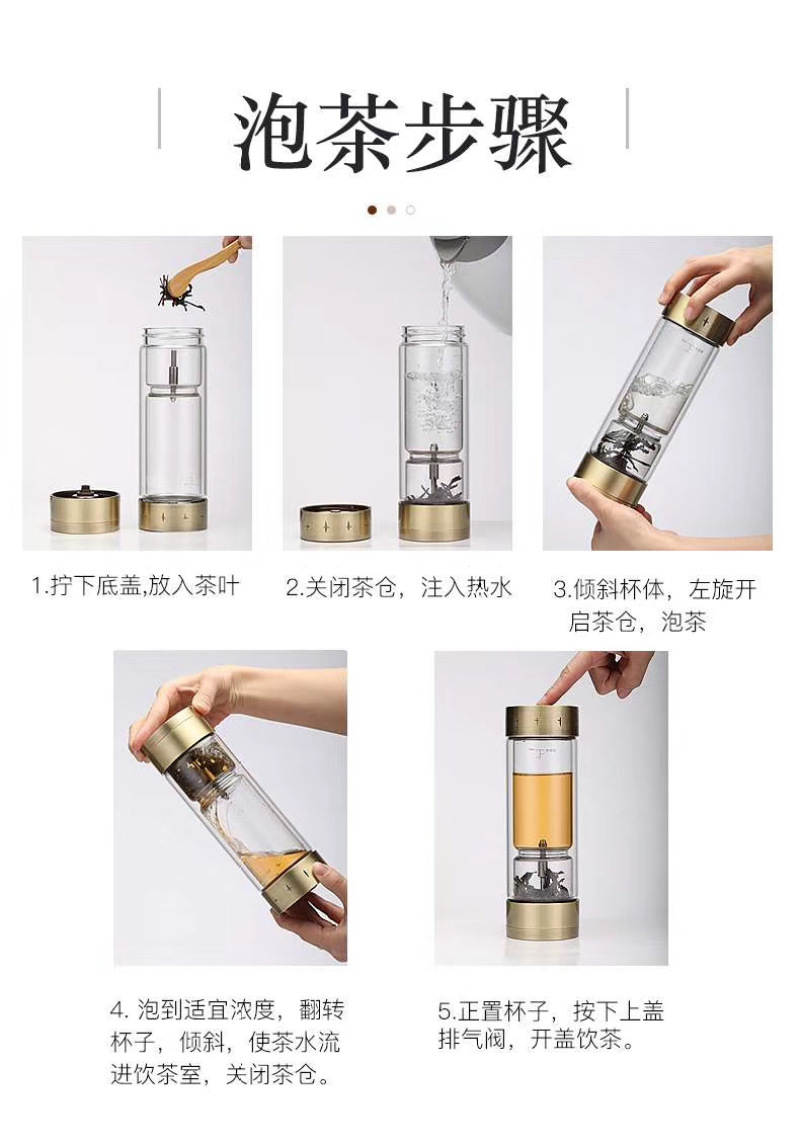 泡茶步骤

1.拧下底盖,放入茶叶

2.关闭茶仓，注入热水

3.倾斜杯体，左旋开启茶仓，泡茶

4. 泡到适宜浓度，翻转杯子，倾斜，使茶水流进饮茶室，关闭茶仓。

5.正置杯子，按下上盖排气阀，开盖饮茶。