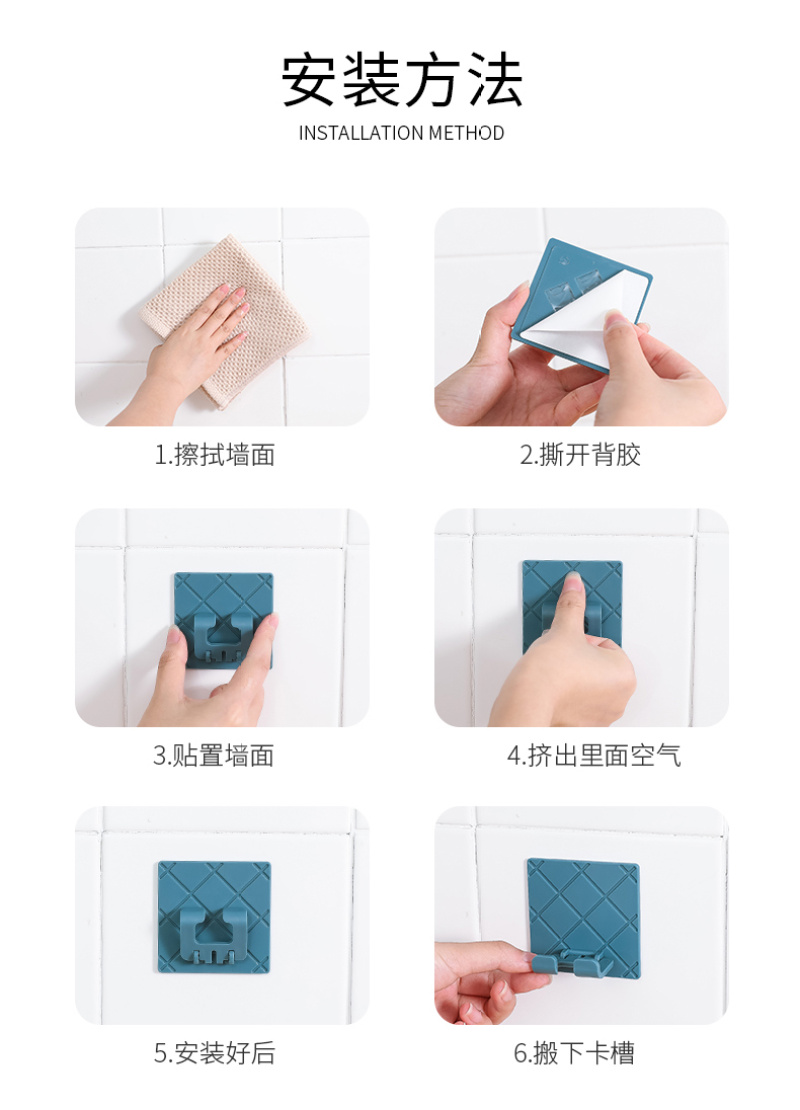 安装方法
INSTALLATION METHOD

1.擦拭墙面

2.撕开背胶

3.贴置墙面

4.挤出里面空气

5.安装好后

6.搬下卡槽