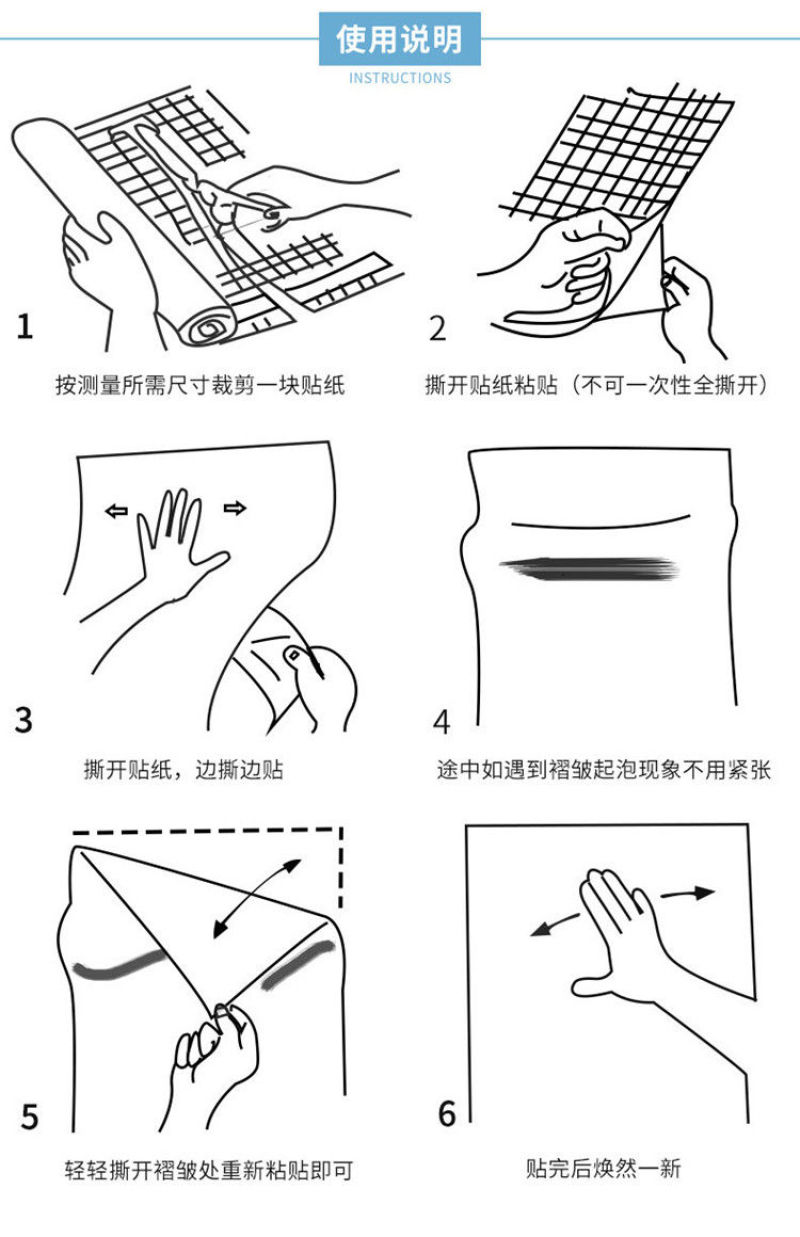 使用说明
INSTRUCTIONS

1
按测量所需尺寸裁剪一块贴纸

2
撕开贴纸粘贴（不可一次性全撕开）

3
撕开贴纸，边撕边贴

4
途中如遇到褶皱起泡现象不用紧张

5
轻轻撕开褶皱处重新粘贴即可

6
贴完后焕然一新