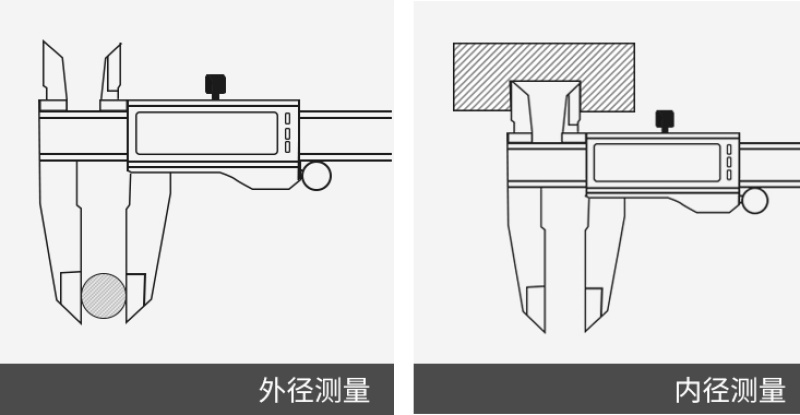 外径测量

内径测量