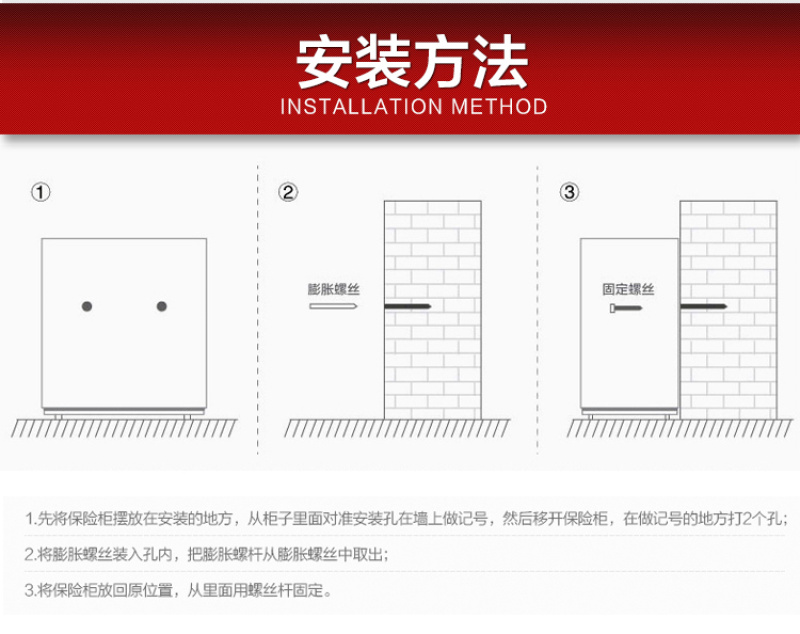 安装方法
INSTALLATION METHOD

①

②

膨胀螺丝

③

固定螺丝

1.先将保险柜摆放在安装的地方，从柜子里面对准安装孔在墙上做记号，然后移开保险柜，在做记号的地方打2个孔；

2.将膨胀螺丝装入孔内，把膨胀螺杆从膨胀螺丝中取出；

3.将保险柜放回原位置，从里面用螺丝杆固定。