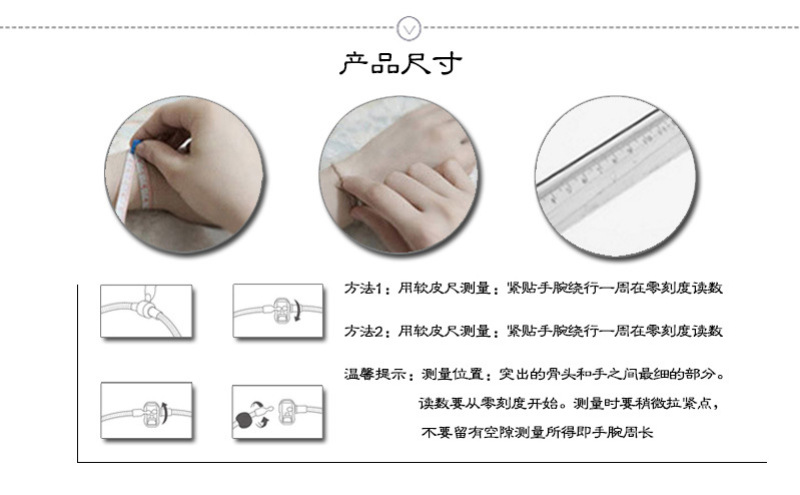 产品尺寸

方法1：用软皮尺测量：紧贴手腕绕行一周在零刻度读数

方法2：用软皮尺测量：紧贴手腕绕行一周在零刻度读数

温馨提示：测量位置：突出的骨头和手之间最细的部分。
读数要从零刻度开始。测量时要稍微拉紧点，
不要留有空隙测量所得即手腕周长