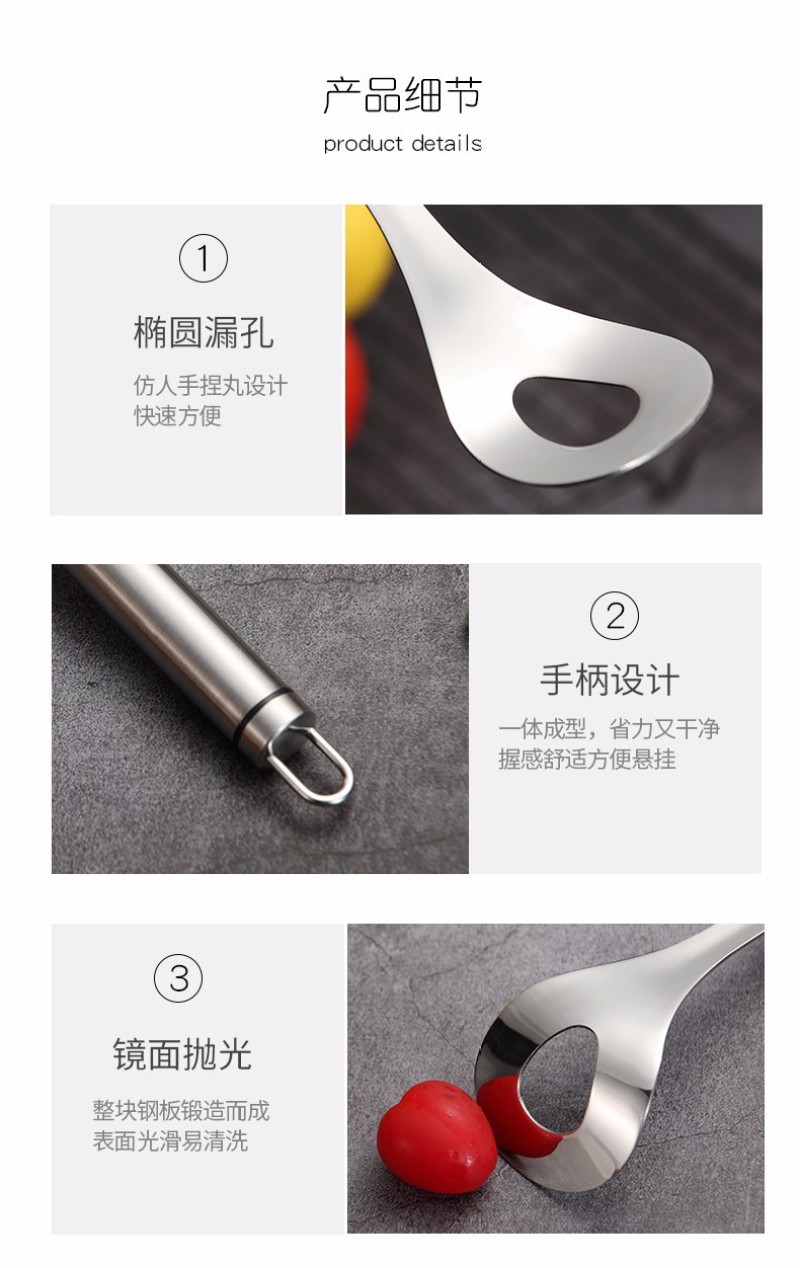 产品细节
product details

①
椭圆漏孔
仿人手捏丸设计
快速方便

②
手柄设计
一体成型，省力又干净
握感舒适方便悬挂

③
镜面抛光
整块钢板锻造而成
表面光滑易清洗