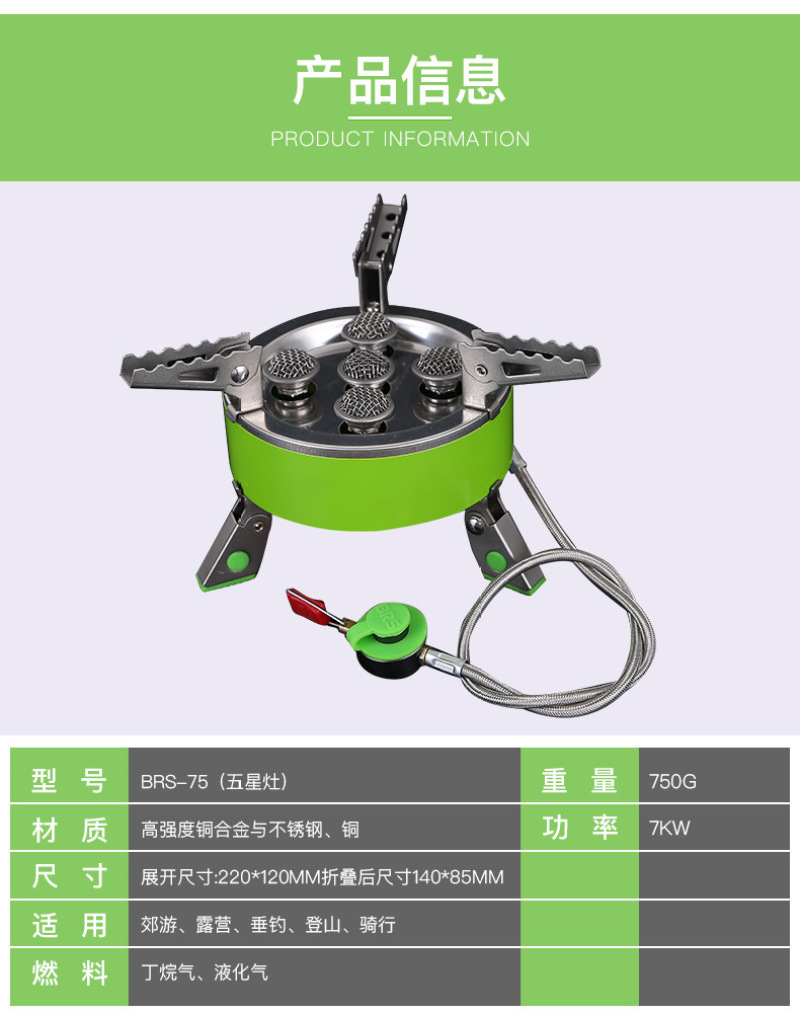 产品信息
PRODUCT INFORMATION

| 型 号 | BRS-75（五星灶） | 重 量 | 750G |
|---|---|---|---|
| 材 质 | 高强度铜合金与不锈钢、铜 | 功 率 | 7KW |
| 尺 寸 | 展开尺寸:220*120MM折叠后尺寸140*85MM | | |
| 适 用 | 郊游、露营、垂钓、登山、骑行 | | |
| 燃 料 | 丁烷气、液化气 | | |