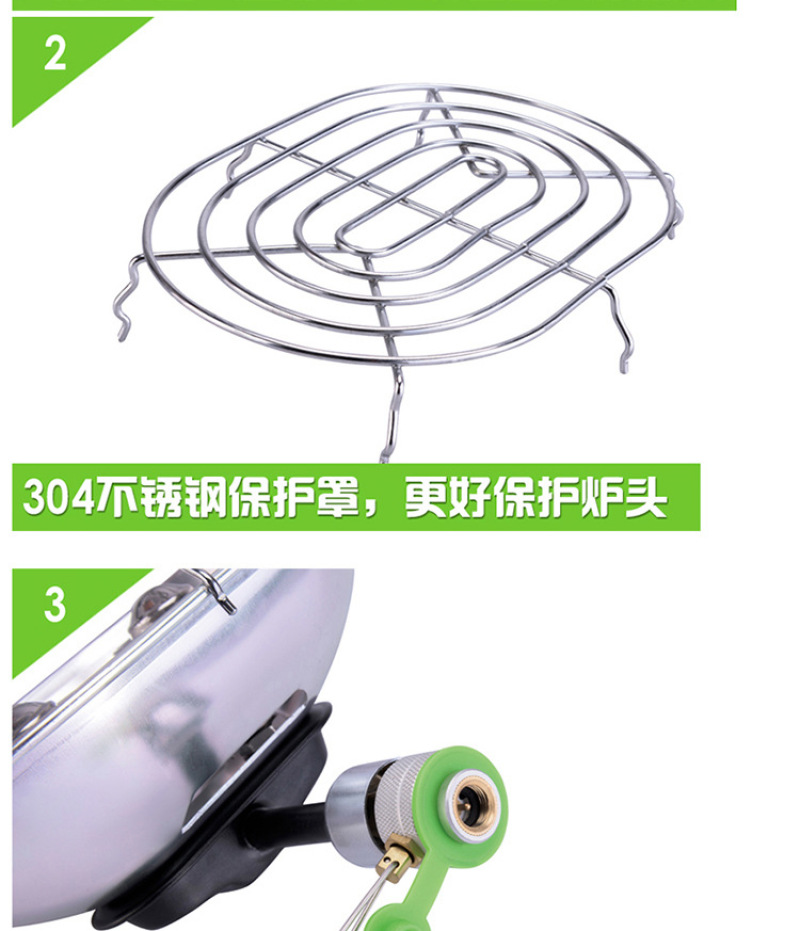 2

304不锈钢保护罩，更好保护炉头

3