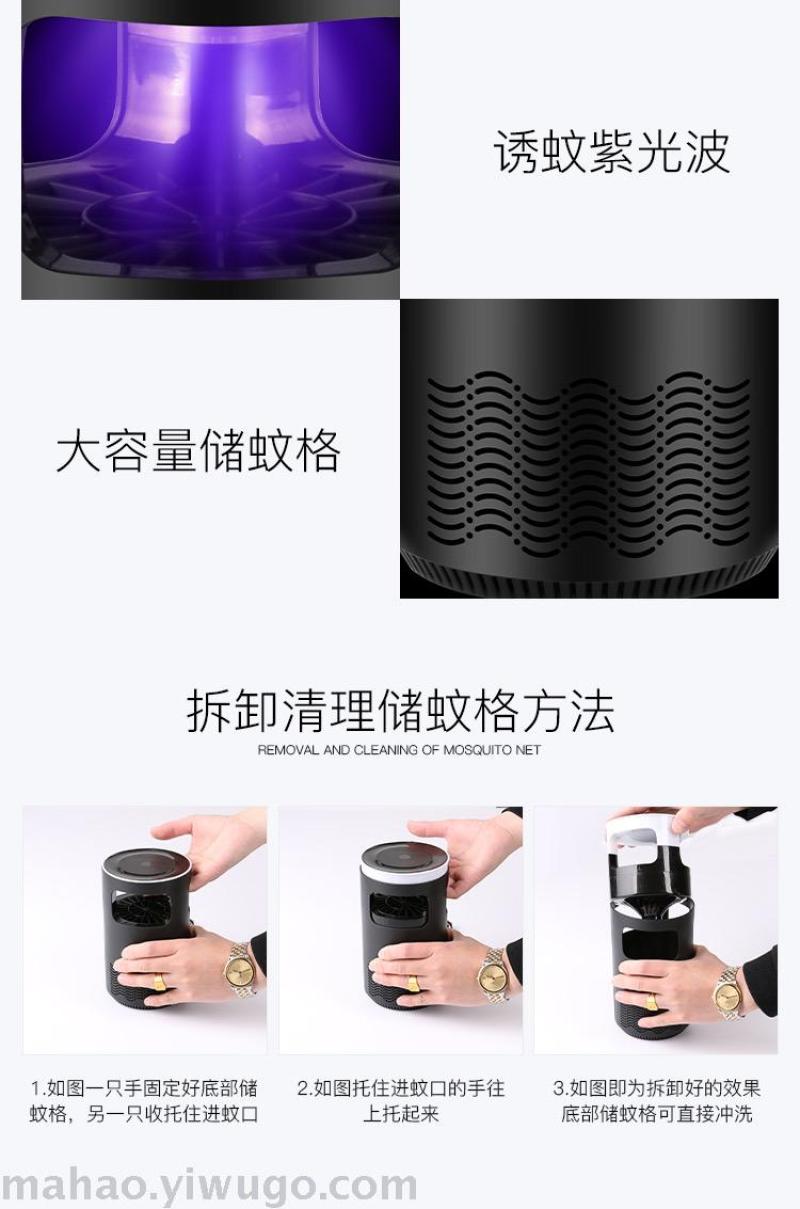 诱蚊紫光波

大容量储蚊格

拆卸清理储蚊格方法

REMOVAL AND CLEANING OF MOSQUITO NET

1.如图一只手固定好底部储蚊格，另一只收托住进蚊口

2.如图托住进蚊口的手往上托起来

3.如图即为拆卸好的效果底部储蚊格可直接冲洗

mahao.yiwugo.com