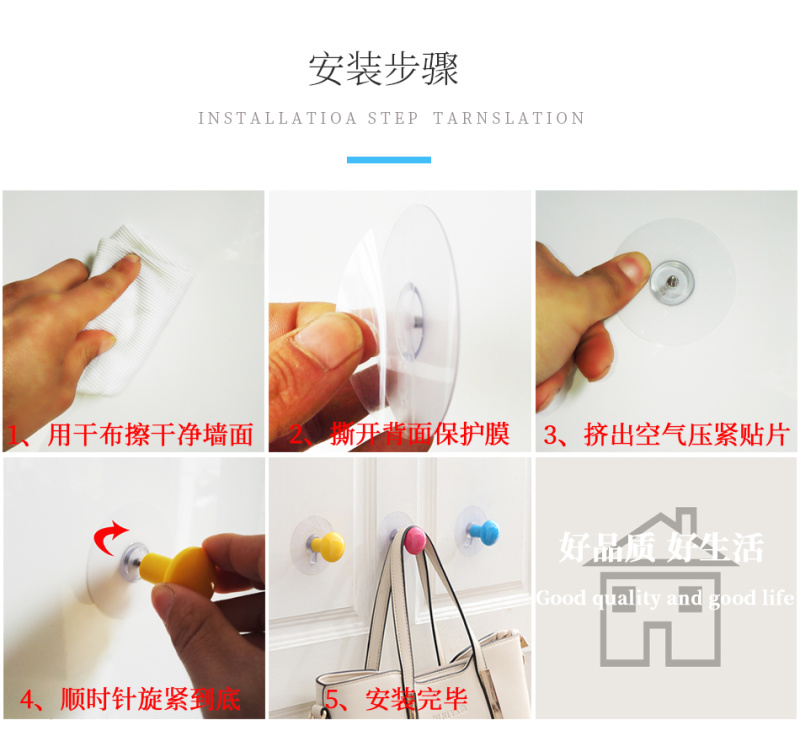 安装步骤

INSTALLATIOA STEP TARNSLATION

1、用干布擦干净墙面

2、撕开背面保护膜

3、挤出空气压紧贴片

4、顺时针旋紧到底

5、安装完毕

好品质 好生活

Good quality and good life