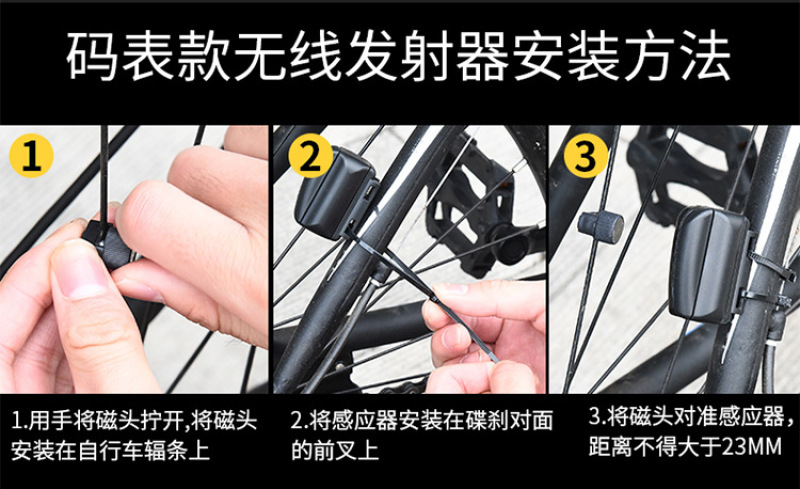 码表款无线发射器安装方法

1

2

3

1.用手将磁头拧开,将磁头安装在自行车辐条上

2.将感应器安装在碟刹对面的前叉上

3.将磁头对准感应器,距离不得大于23MM