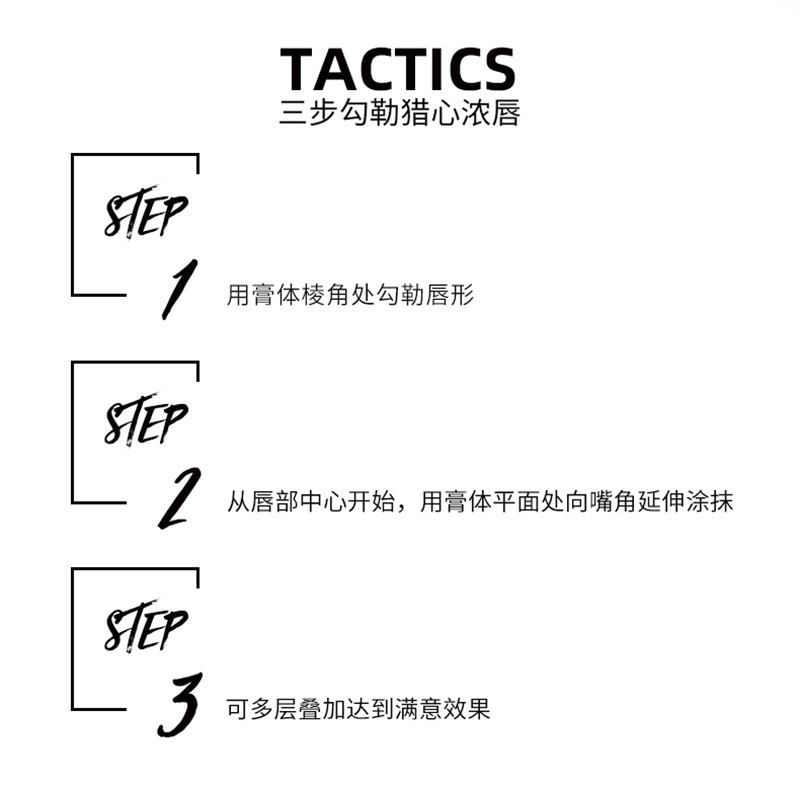 TACTICS
三步勾勒猎心浓唇

STEP
1 用膏体棱角处勾勒唇形

STEP
2 从唇部中心开始，用膏体平面处向嘴角延伸涂抹

STEP
3 可多层叠加达到满意效果